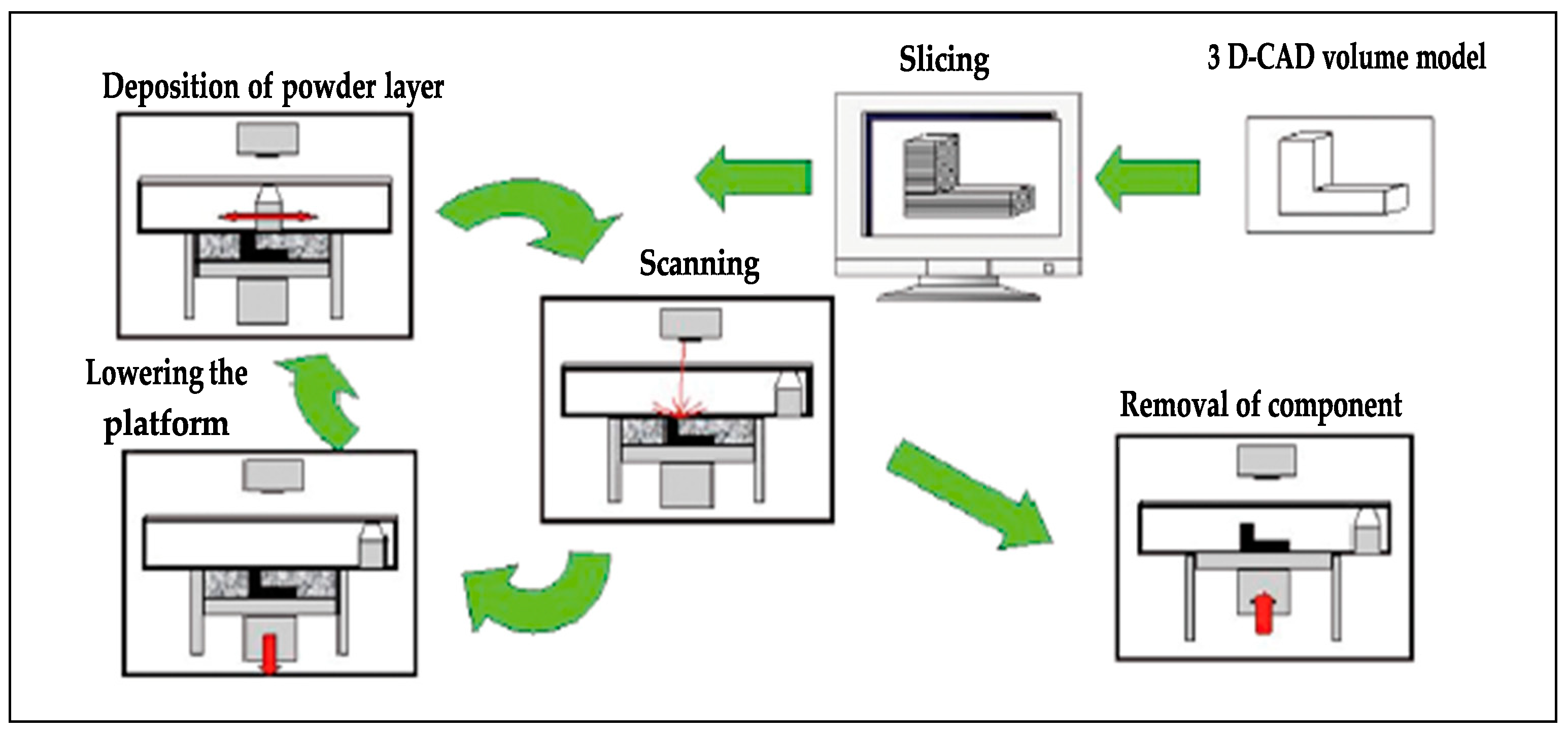 Deposition of powder layer

Slicing

3 D-CAD volume model

Scanning

Lowering the platform

Removal of component