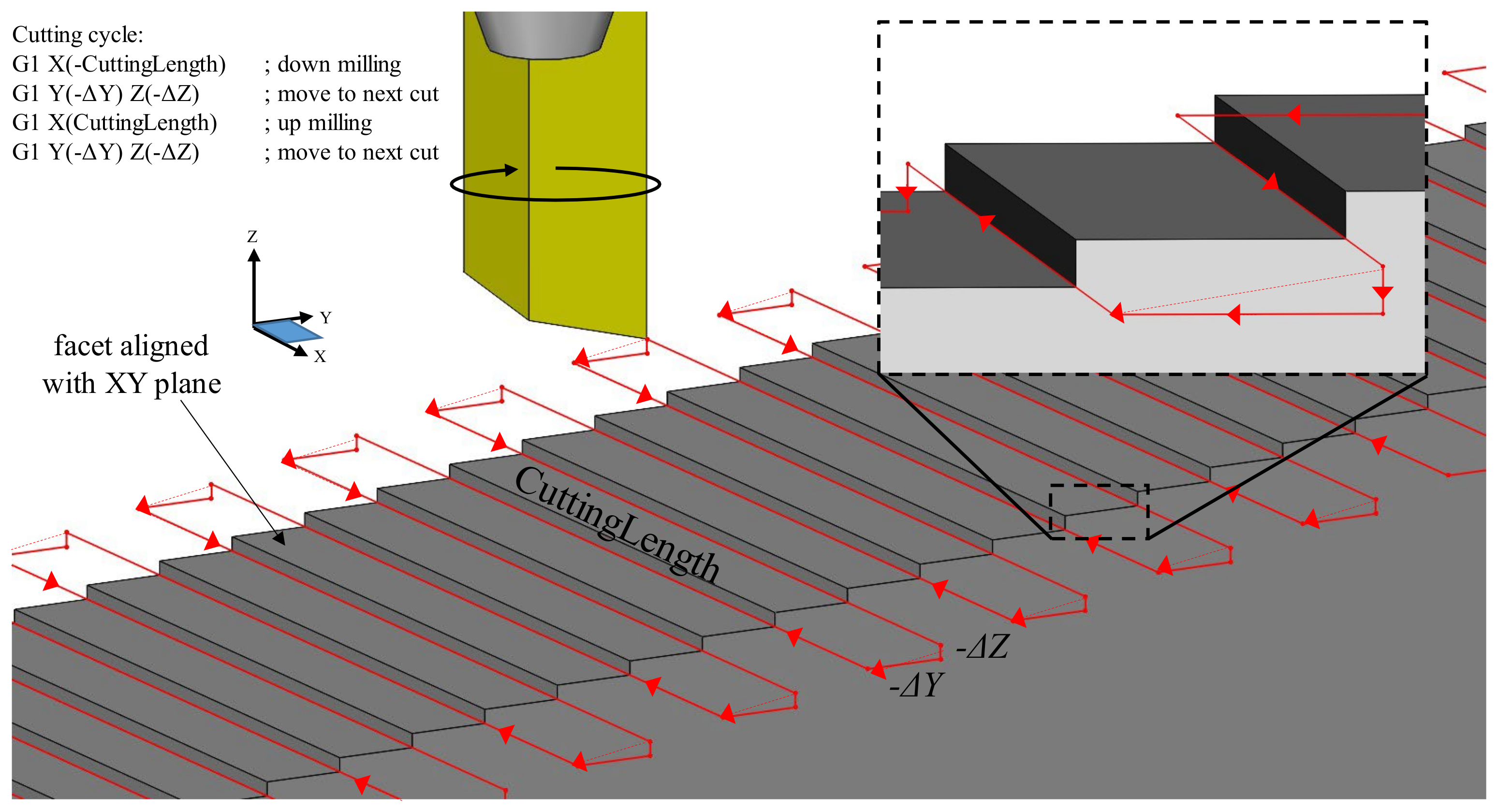 Cutting cycle:
G1 X(-CuttingLength) ; down milling
G1 Y(-ΔY) Z(-ΔZ) ; move to next cut
G1 X(CuttingLength) ; up milling
G1 Y(-ΔY) Z(-ΔZ) ; move to next cut

Z
Y
X

facet aligned with XY plane

CuttingLength

-ΔZ
-ΔY