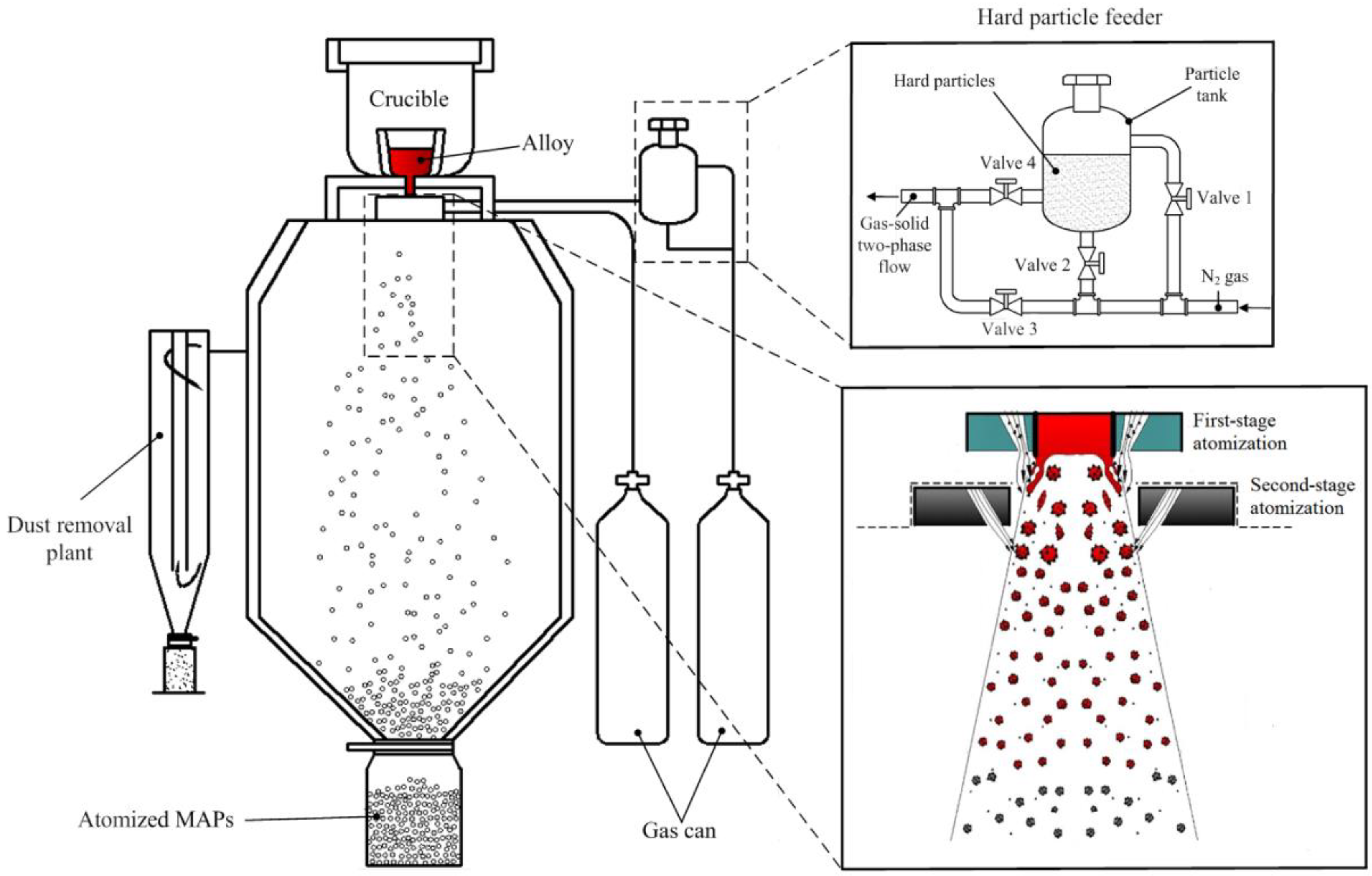 Hard particle feeder

Crucible

Alloy

Hard particles

Particle tank

Valve 4

Valve 1

Gas-solid two-phase flow

Valve 2

$N_2$ gas

Valve 3

Dust removal plant

First-stage atomization

Second-stage atomization

Atomized MAPs

Gas can