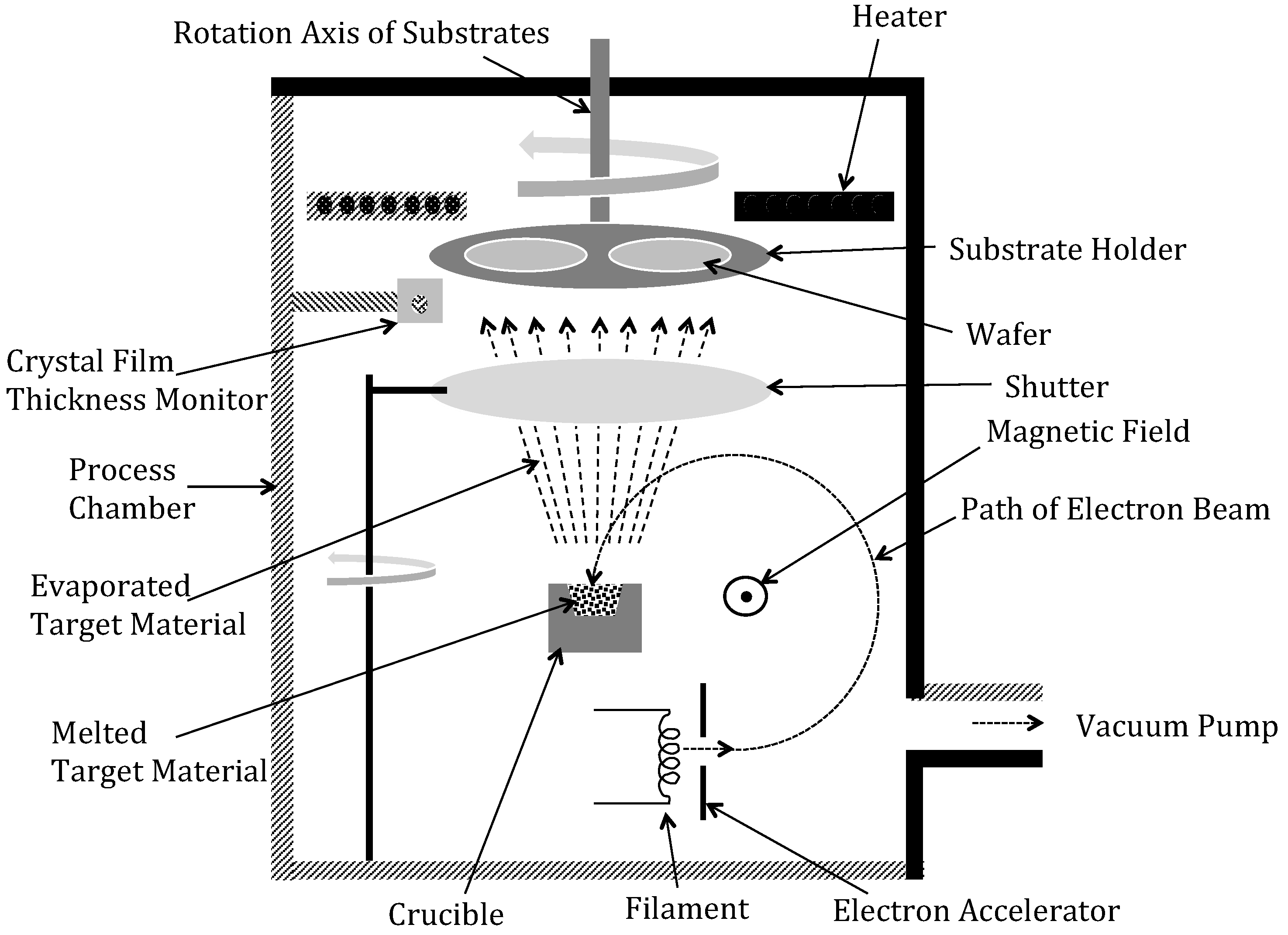 Rotation Axis of Substrates

Heater

Substrate Holder

Wafer

Crystal Film
Thickness Monitor

Shutter

Magnetic Field

Process
Chamber

Path of Electron Beam

Evaporated
Target Material

Melted
Target Material

Vacuum Pump

Crucible

Filament

Electron Accelerator