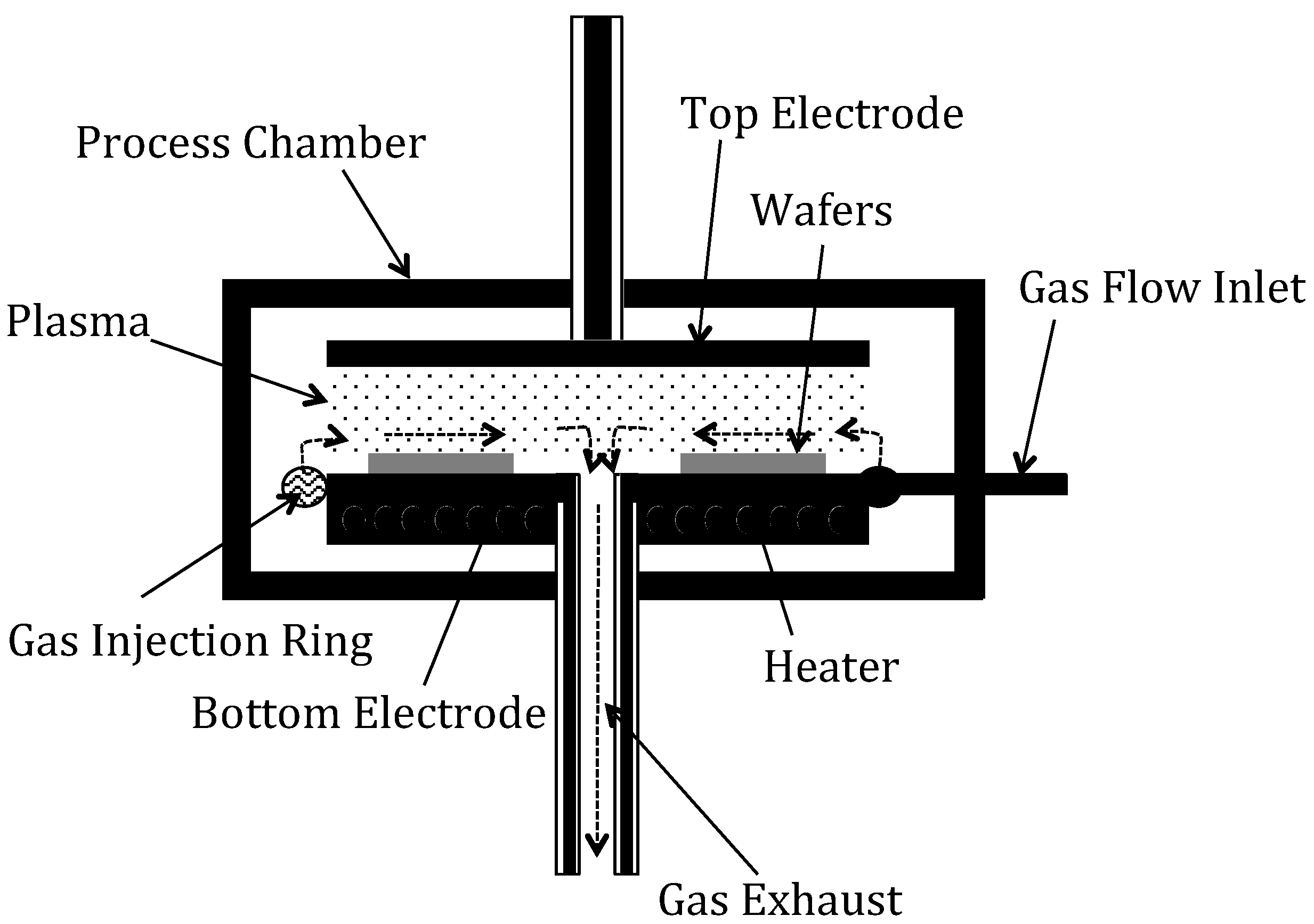 Top Electrode
Process Chamber
Wafers
Gas Flow Inlet
Plasma
Gas Injection Ring
Heater
Bottom Electrode
Gas Exhaust