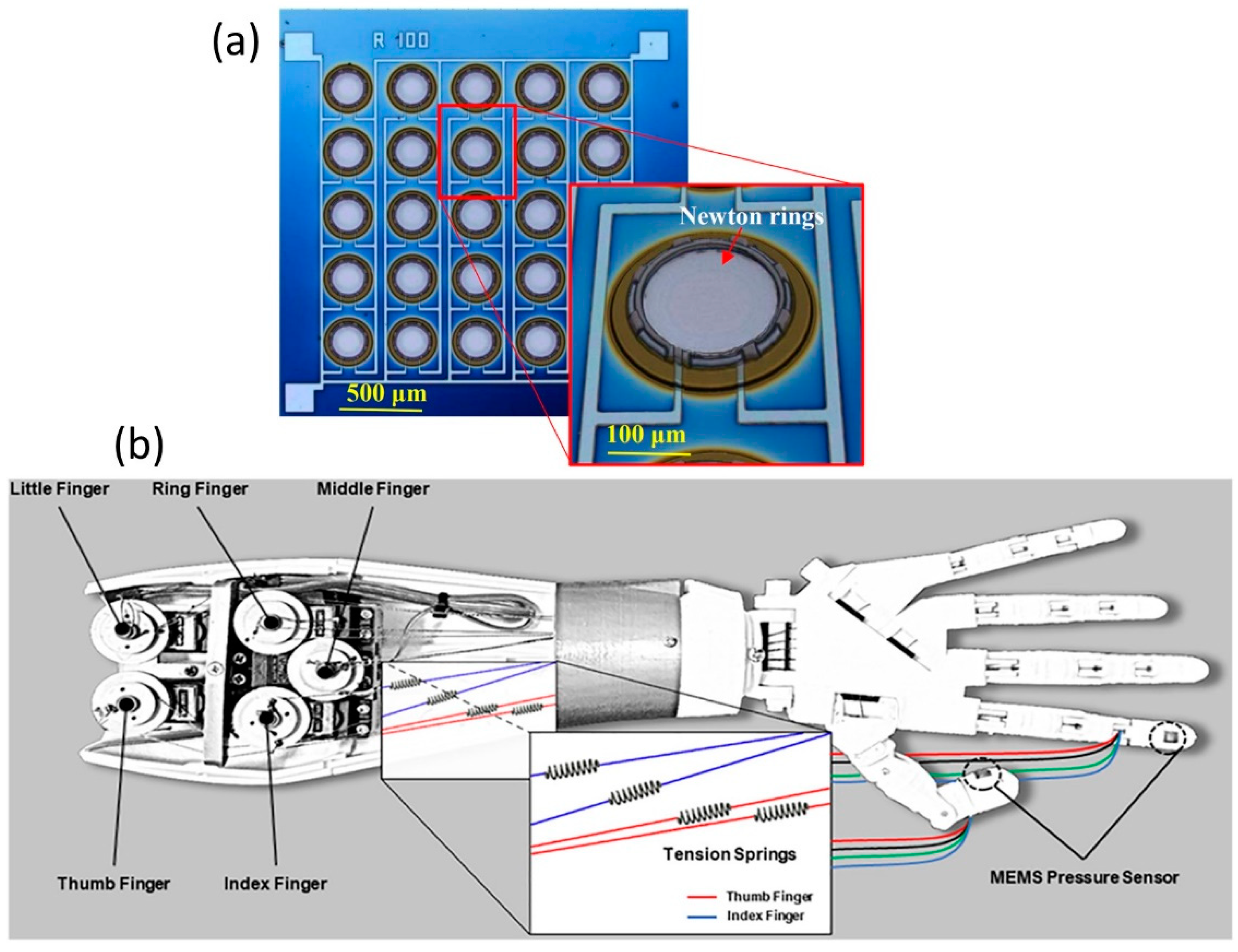 (a)

R 100

Newton rings

500 μm

100 μm

(b)

Little Finger

Ring Finger

Middle Finger

Thumb Finger

Index Finger

Tension Springs

Thumb Finger
Index Finger

MEMS Pressure Sensor