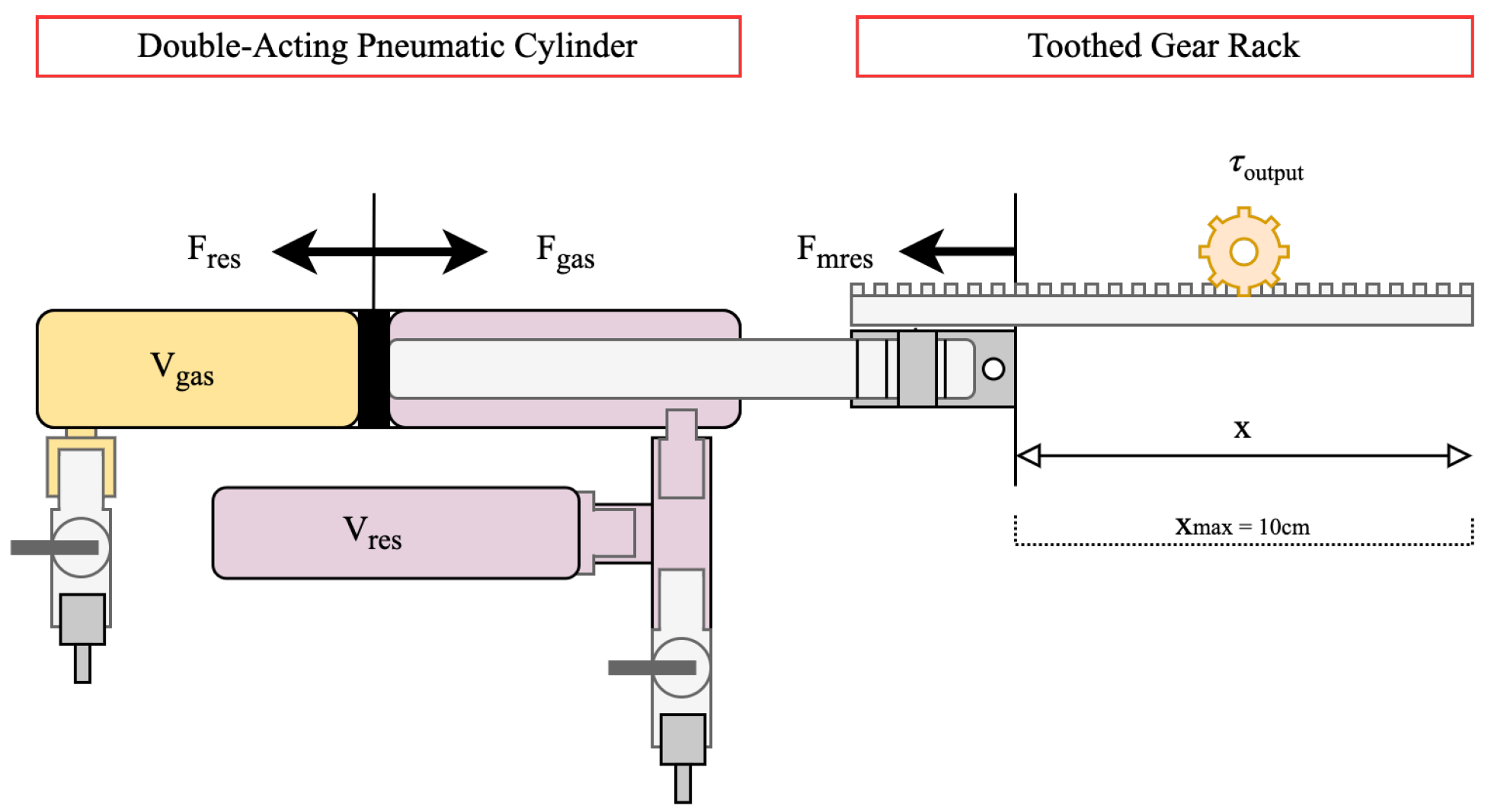 Double-Acting Pneumatic Cylinder

Toothed Gear Rack

$\tau_{output}$

$F_{res}$

$F_{gas}$

$F_{mres}$

$V_{gas}$

$V_{res}$

x

$x_{max}$ = 10cm