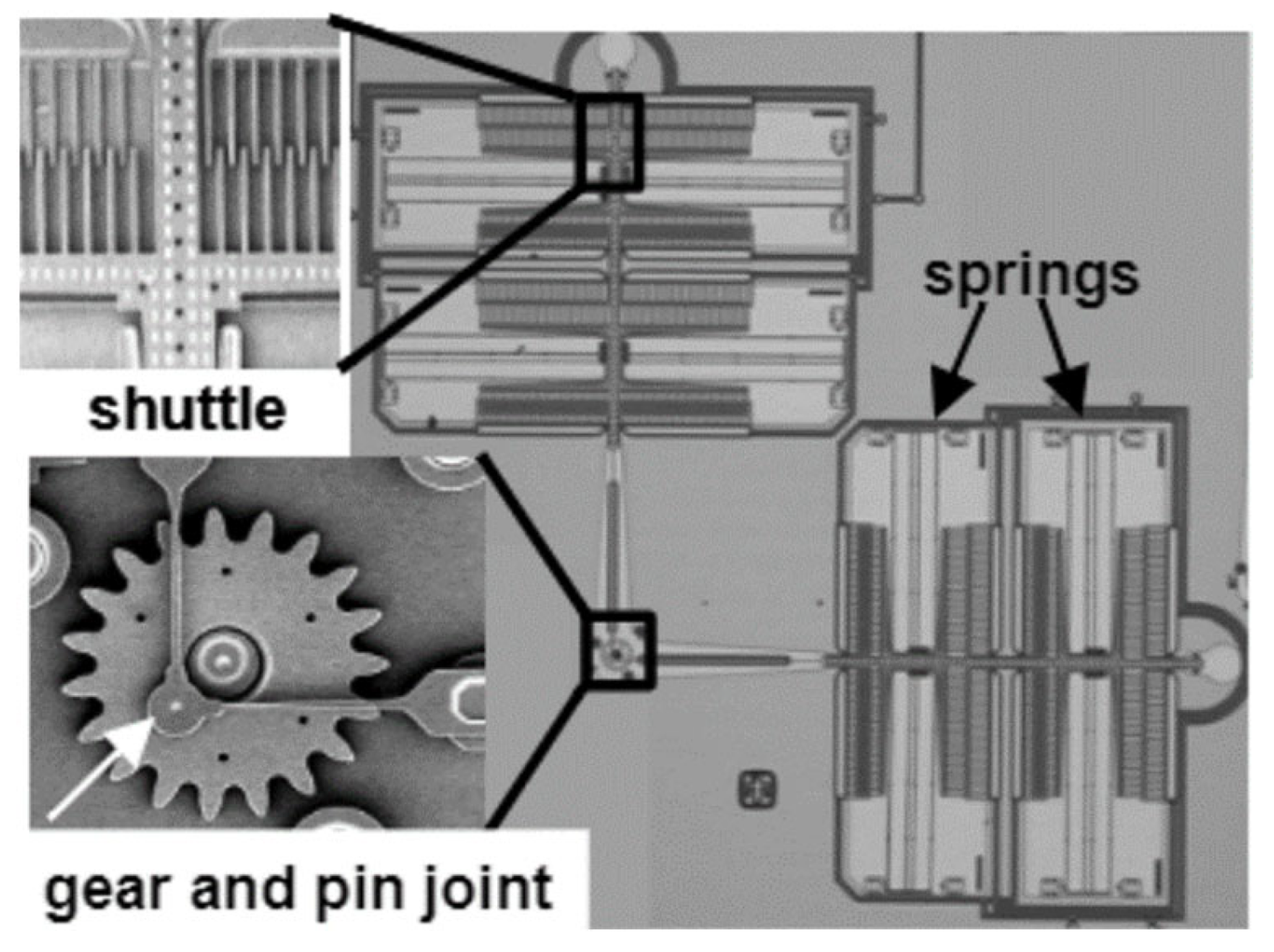 springs

shuttle

gear and pin joint