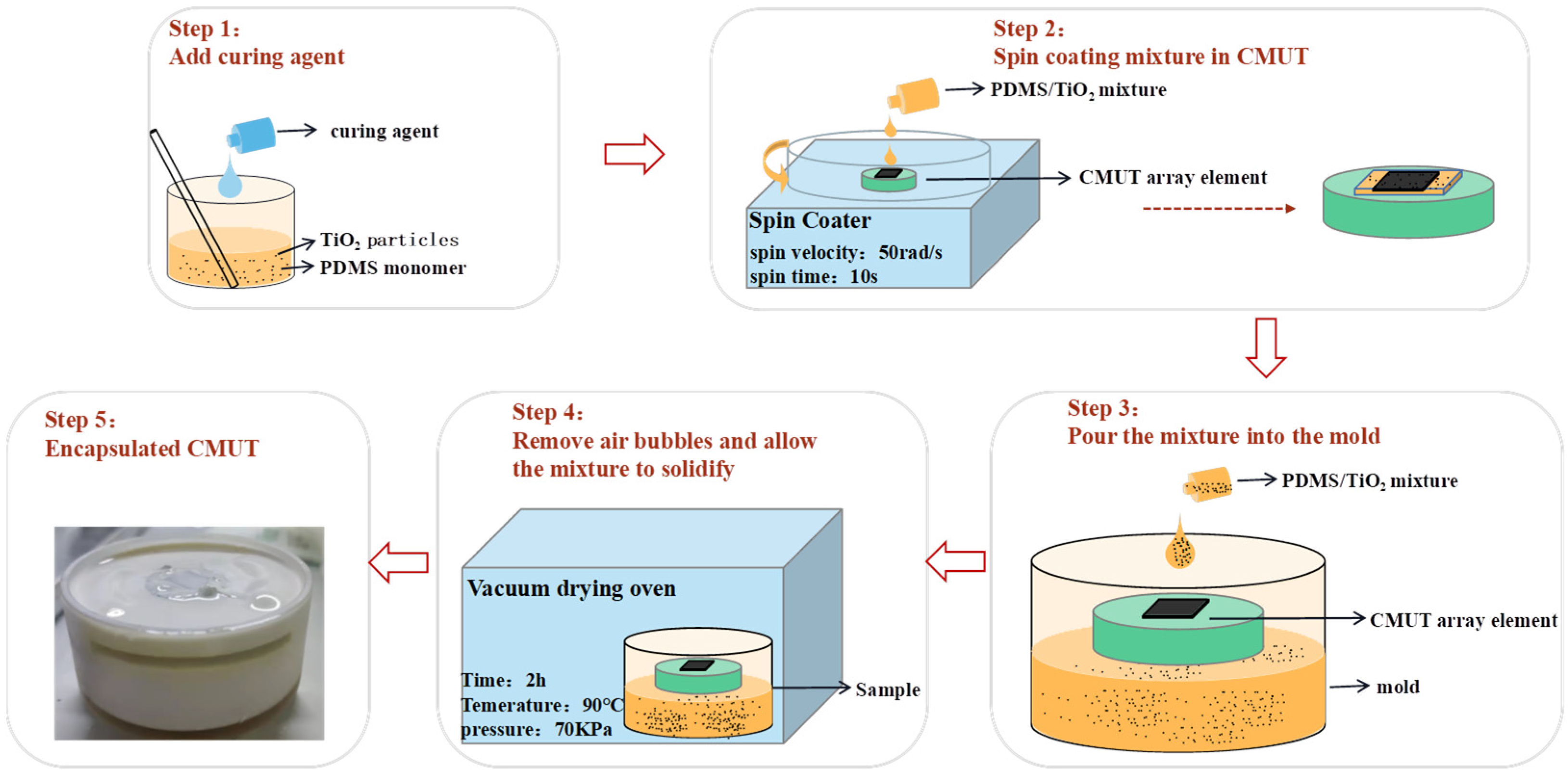 Step 1:
Add curing agent

curing agent

$TiO_2$ particles

PDMS monomer

Step 2:
Spin coating mixture in CMUT

PDMS/$TiO_2$ mixture

CMUT array element

Spin Coater
spin velocity: 50rad/s
spin time: 10s

Step 3:
Pour the mixture into the mold

PDMS/$TiO_2$ mixture

CMUT array element

mold

Step 4:
Remove air bubbles and allow the mixture to solidify

Vacuum drying oven

Time: 2h
Temerature: 90°C
pressure: 70KPa

Sample

Step 5:
Encapsulated CMUT