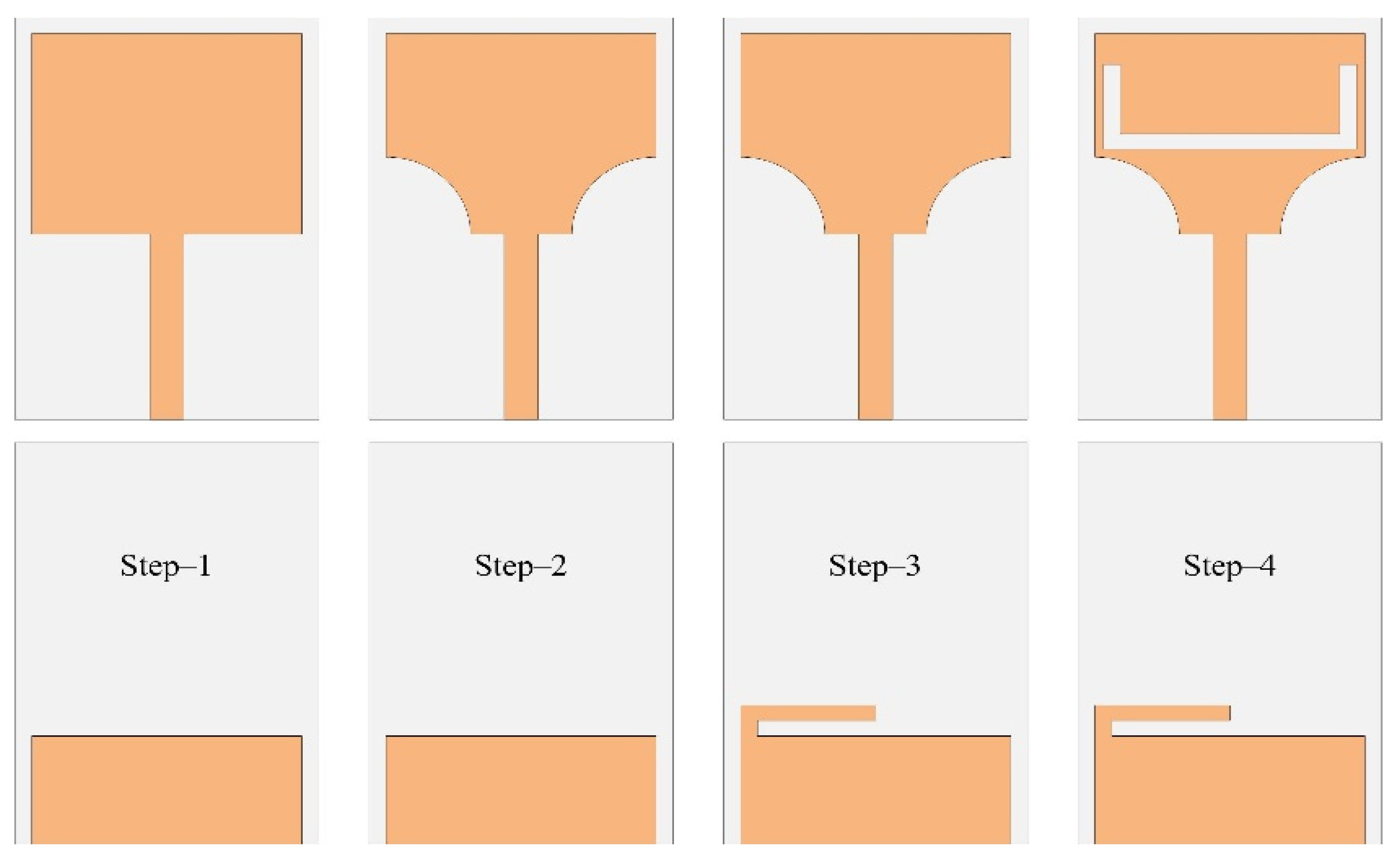 Step–1

Step–2

Step–3

Step–4