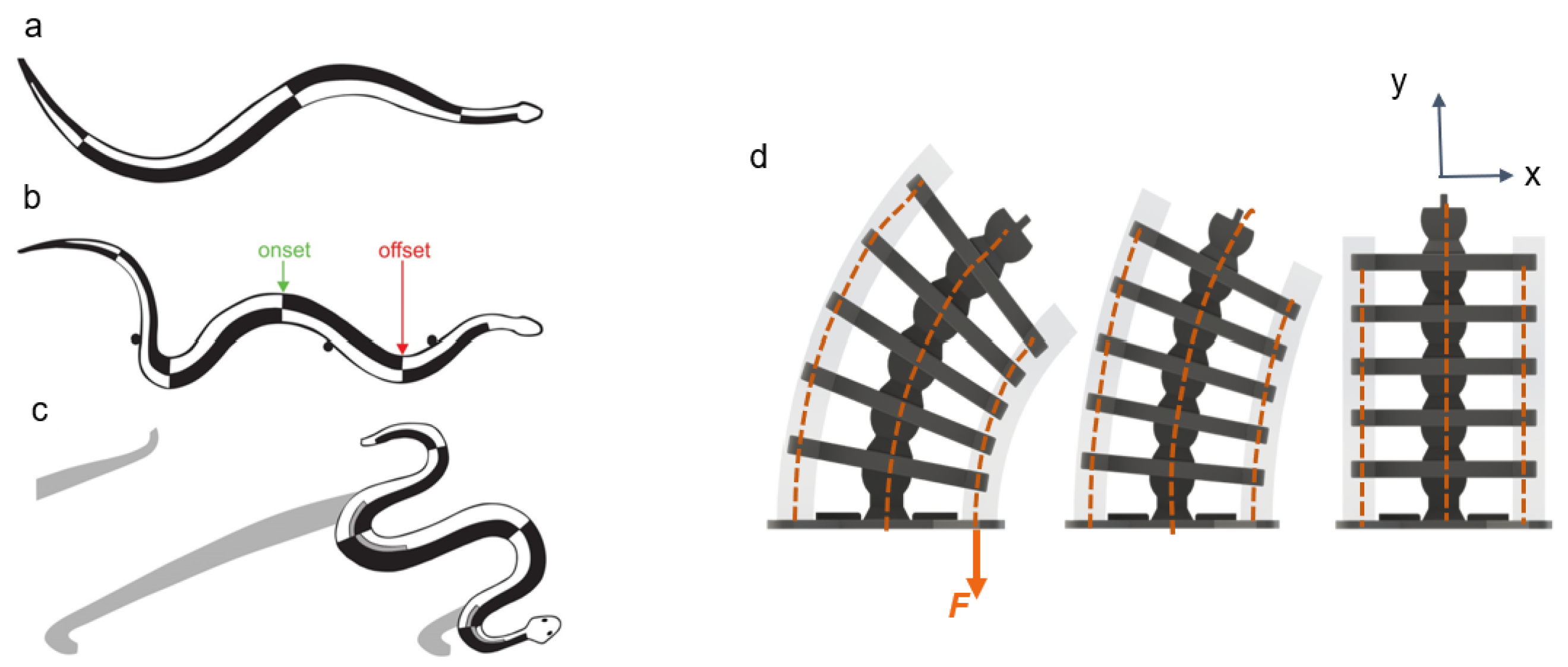 a

b

onset

offset

c

d

y

x

F