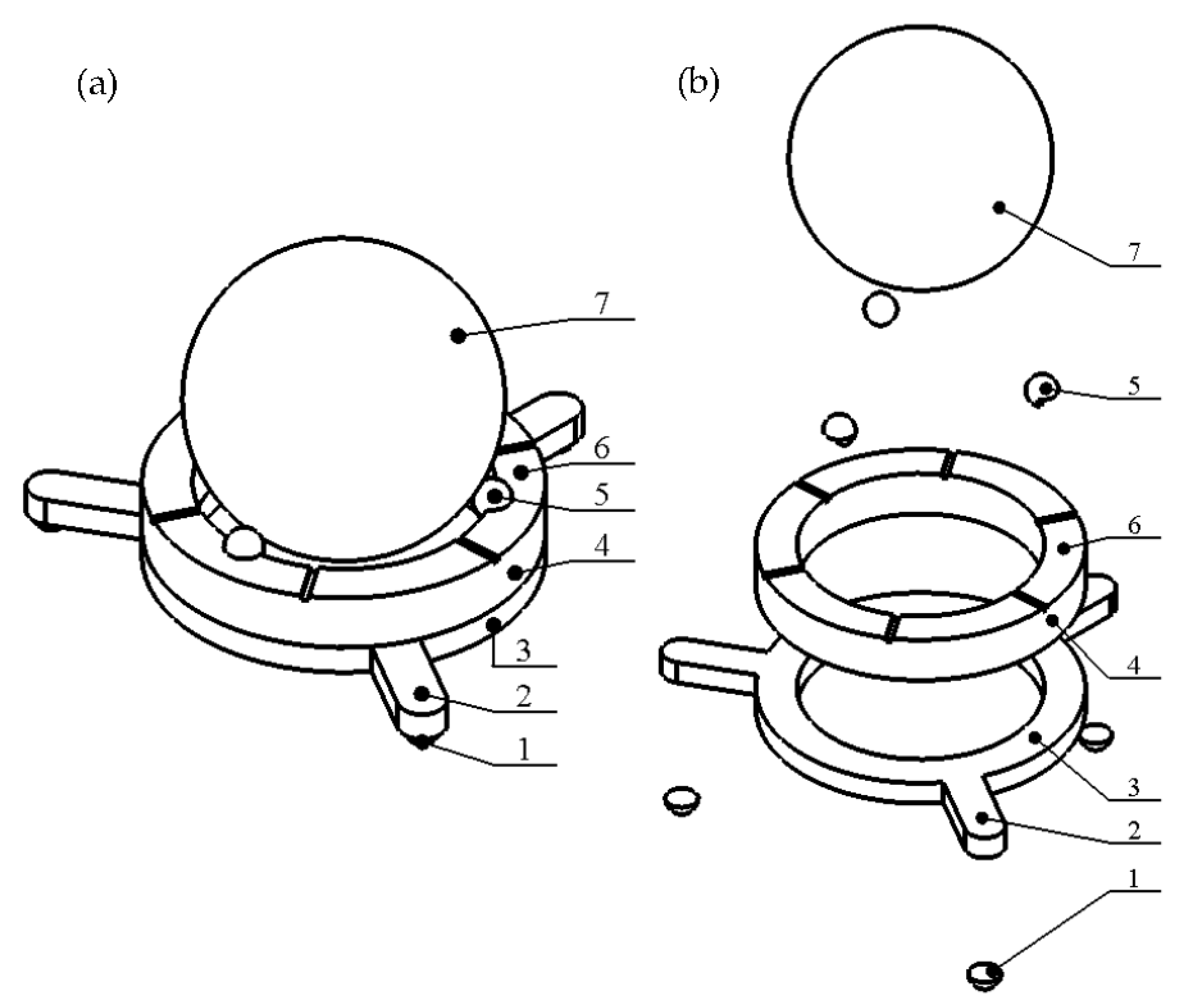 (a)

7
6
5
4
3
2
1

(b)

7
5
6
4
3
2
1