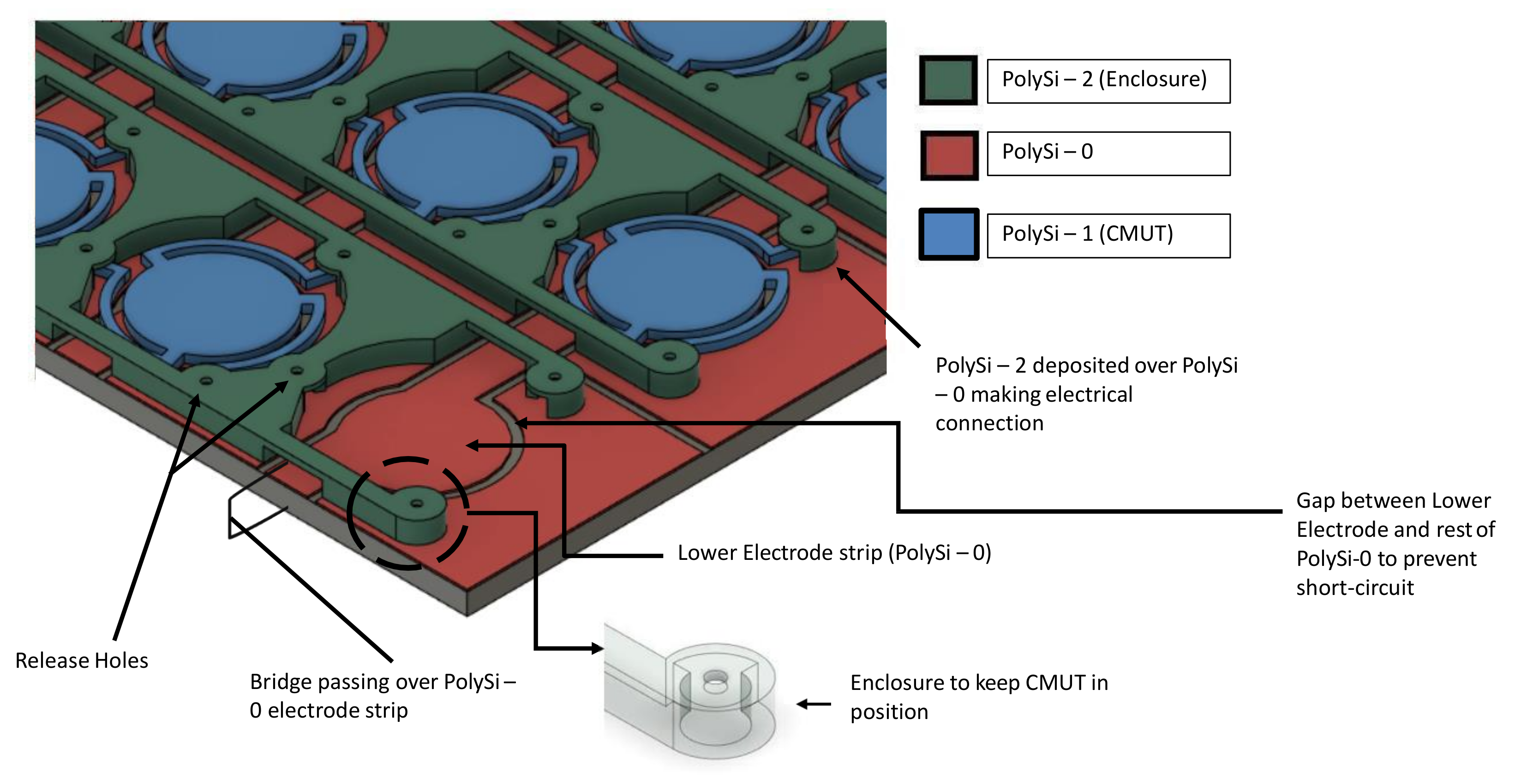 PolySi – 2 (Enclosure)

PolySi – 0

PolySi – 1 (CMUT)

PolySi – 2 deposited over PolySi – 0 making electrical connection

Gap between Lower Electrode and rest of PolySi-0 to prevent short-circuit

Lower Electrode strip (PolySi – 0)

Release Holes

Bridge passing over PolySi – 0 electrode strip

Enclosure to keep CMUT in position