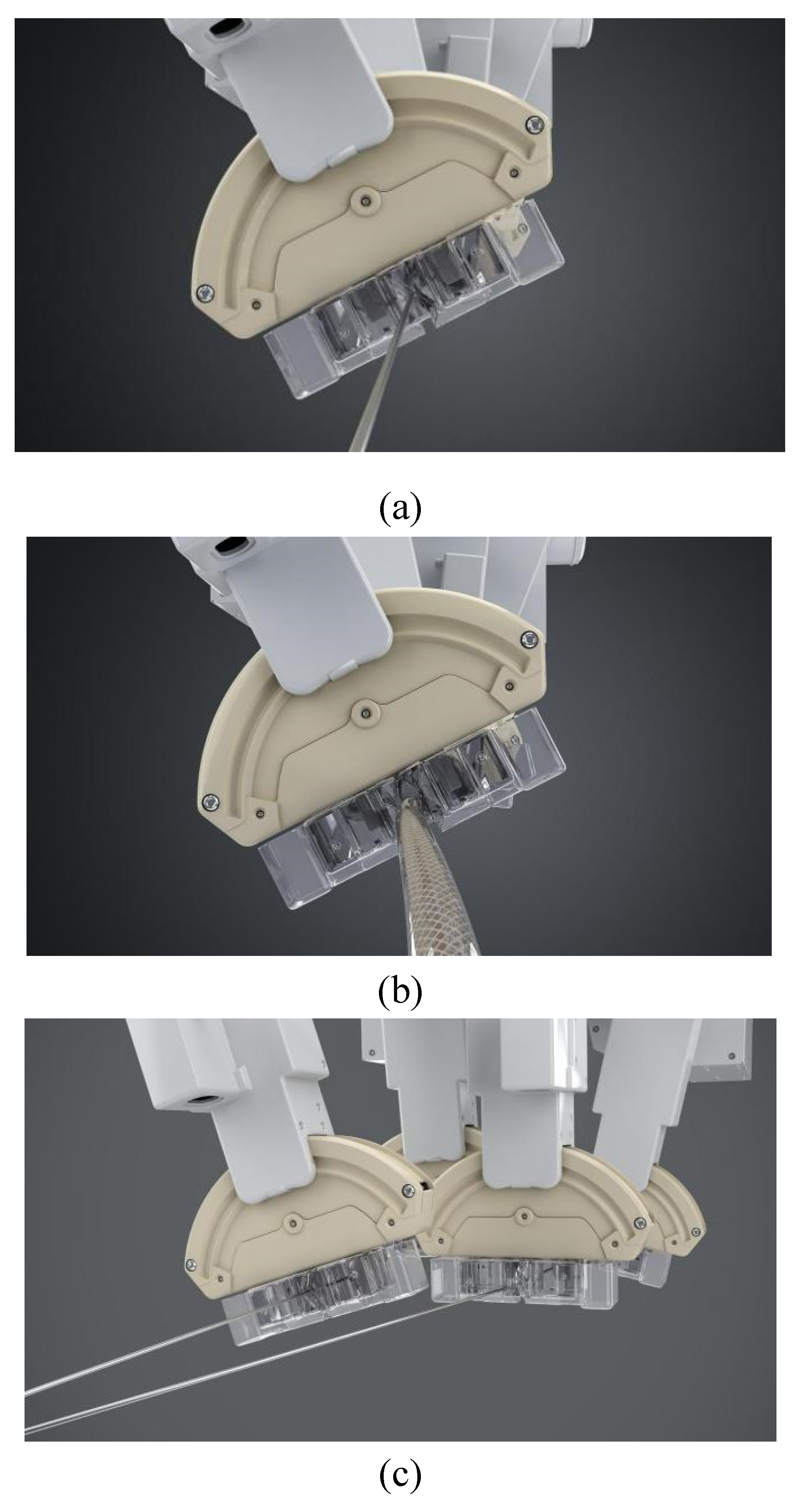 (a)

(b)

(c)