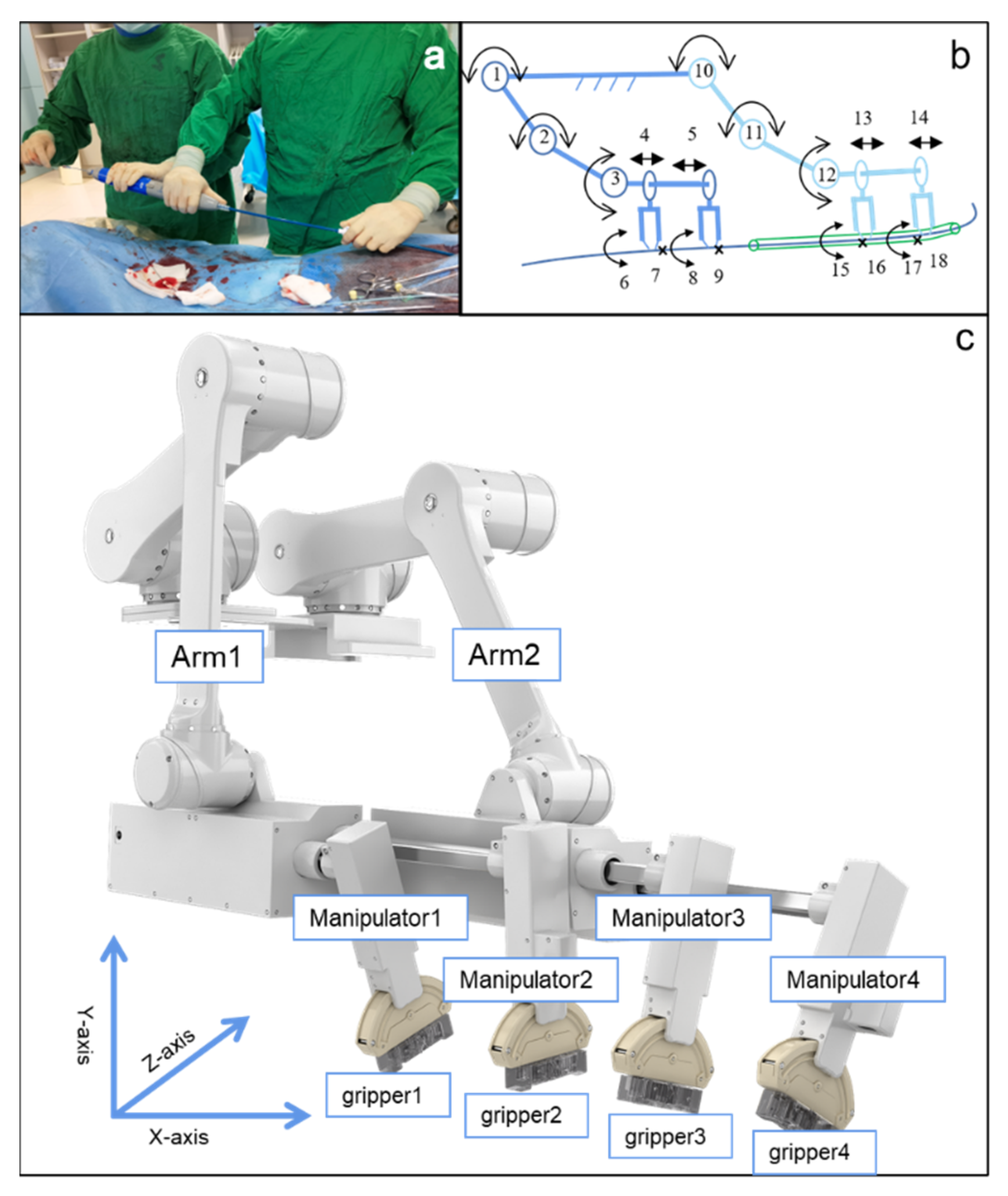 a

b

1 10 2 11 4 5 13 14 3 12 6 7 8 9 15 16 17 18

c

Arm1

Arm2

Manipulator1

Manipulator3

Manipulator2

Manipulator4

Y-axis

Z-axis

X-axis

gripper1

gripper2

gripper3

gripper4