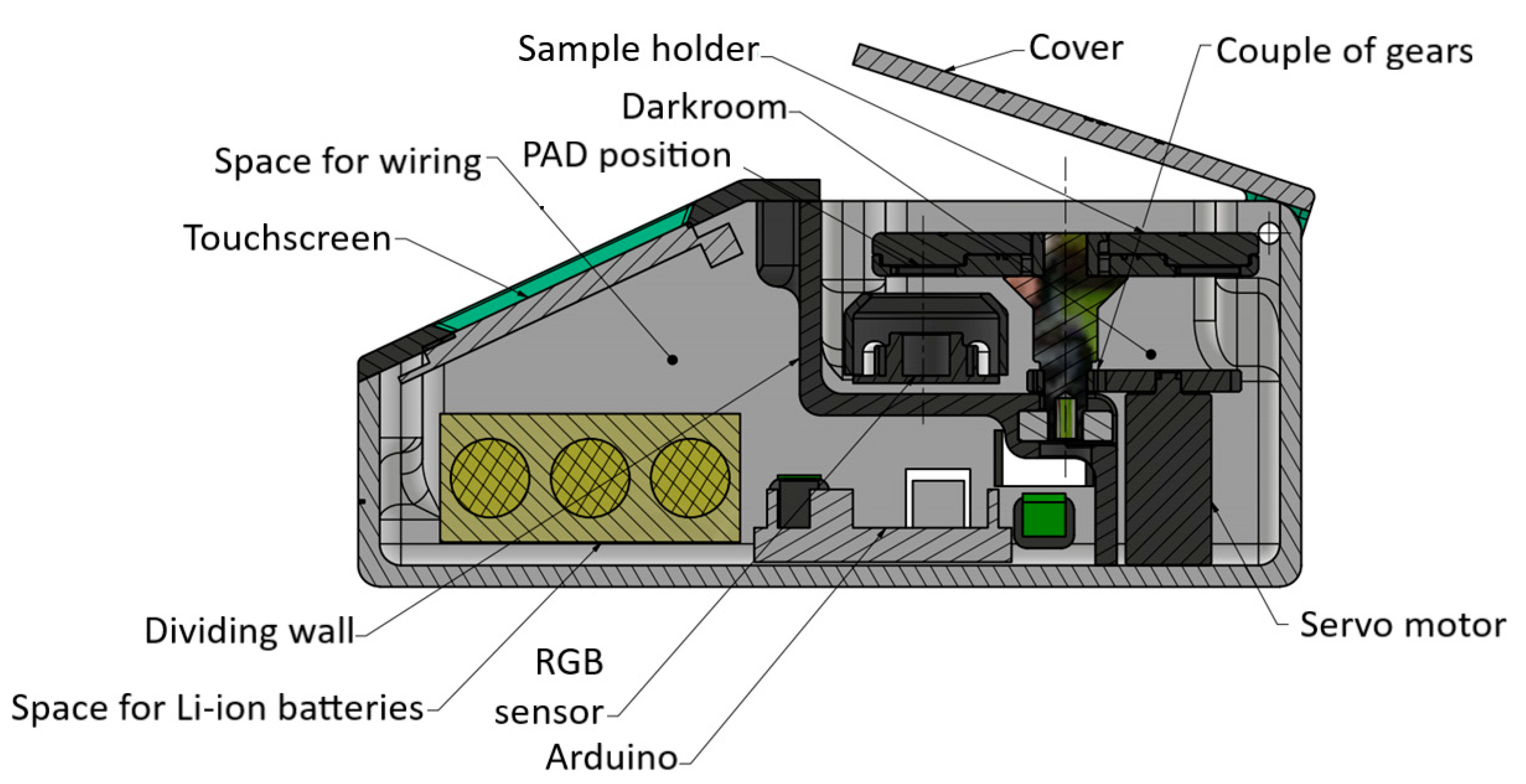 Sample holder
Cover
Couple of gears
Darkroom
Space for wiring
PAD position
Touchscreen
Dividing wall
Space for Li-ion batteries
RGB sensor
Arduino
Servo motor