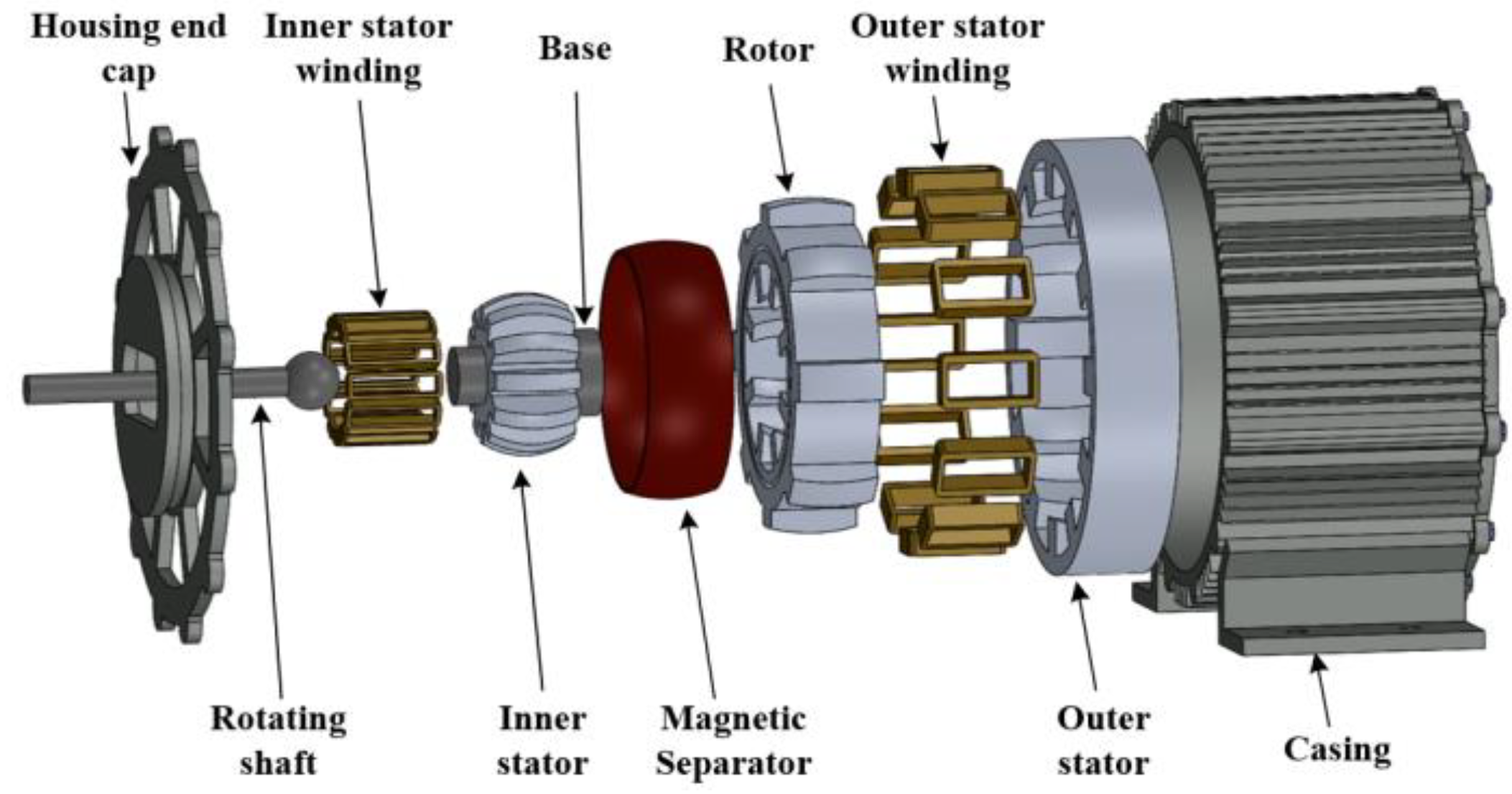 Housing end cap

Inner stator winding

Base

Rotor

Outer stator winding

Rotating shaft

Inner stator

Magnetic Separator

Outer stator

Casing