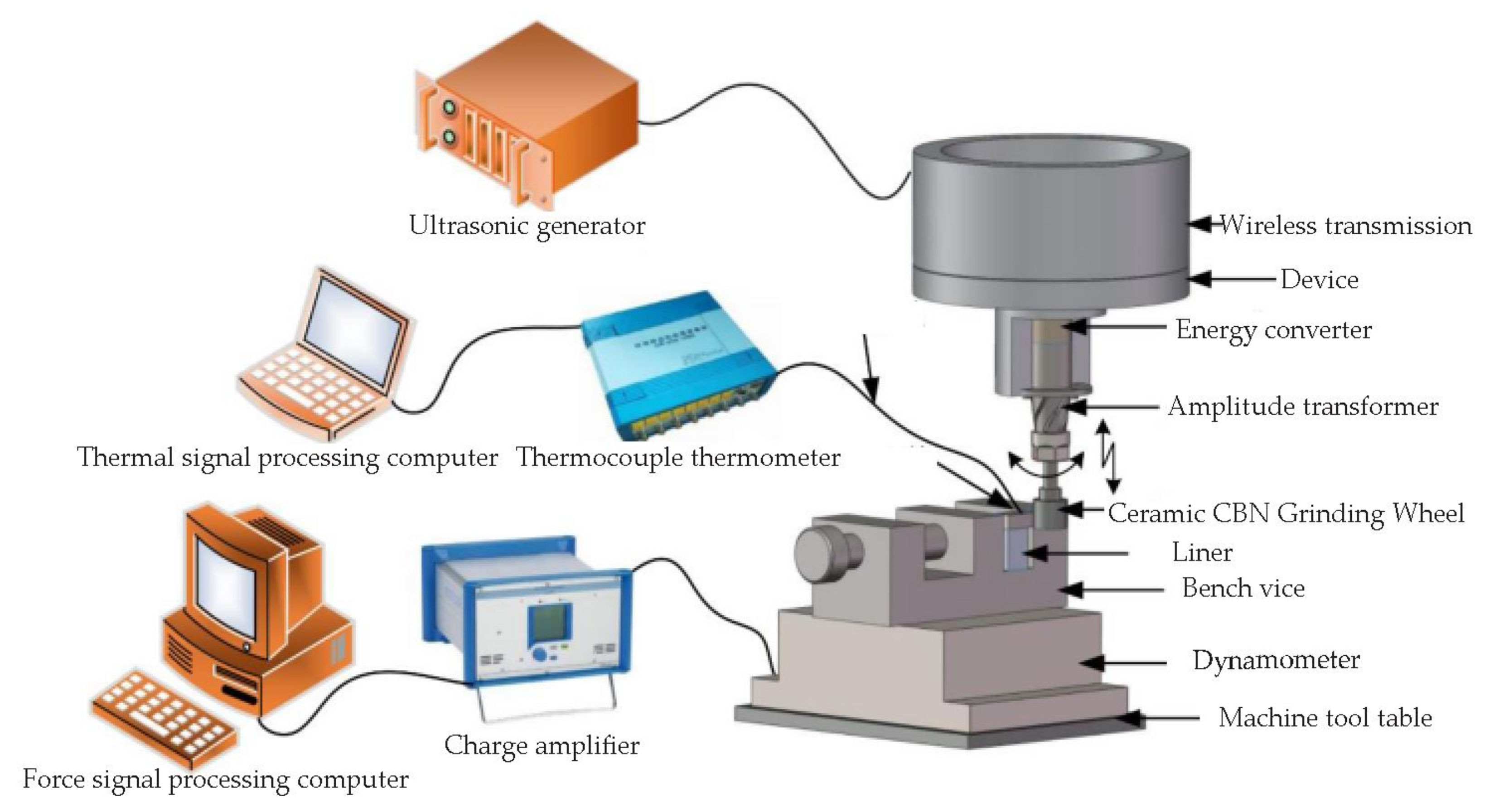 Ultrasonic generator

Wireless transmission

Device

Energy converter

Amplitude transformer

Thermal signal processing computer

Thermocouple thermometer

Ceramic CBN Grinding Wheel

Liner

Bench vice

Dynamometer

Machine tool table

Charge amplifier

Force signal processing computer