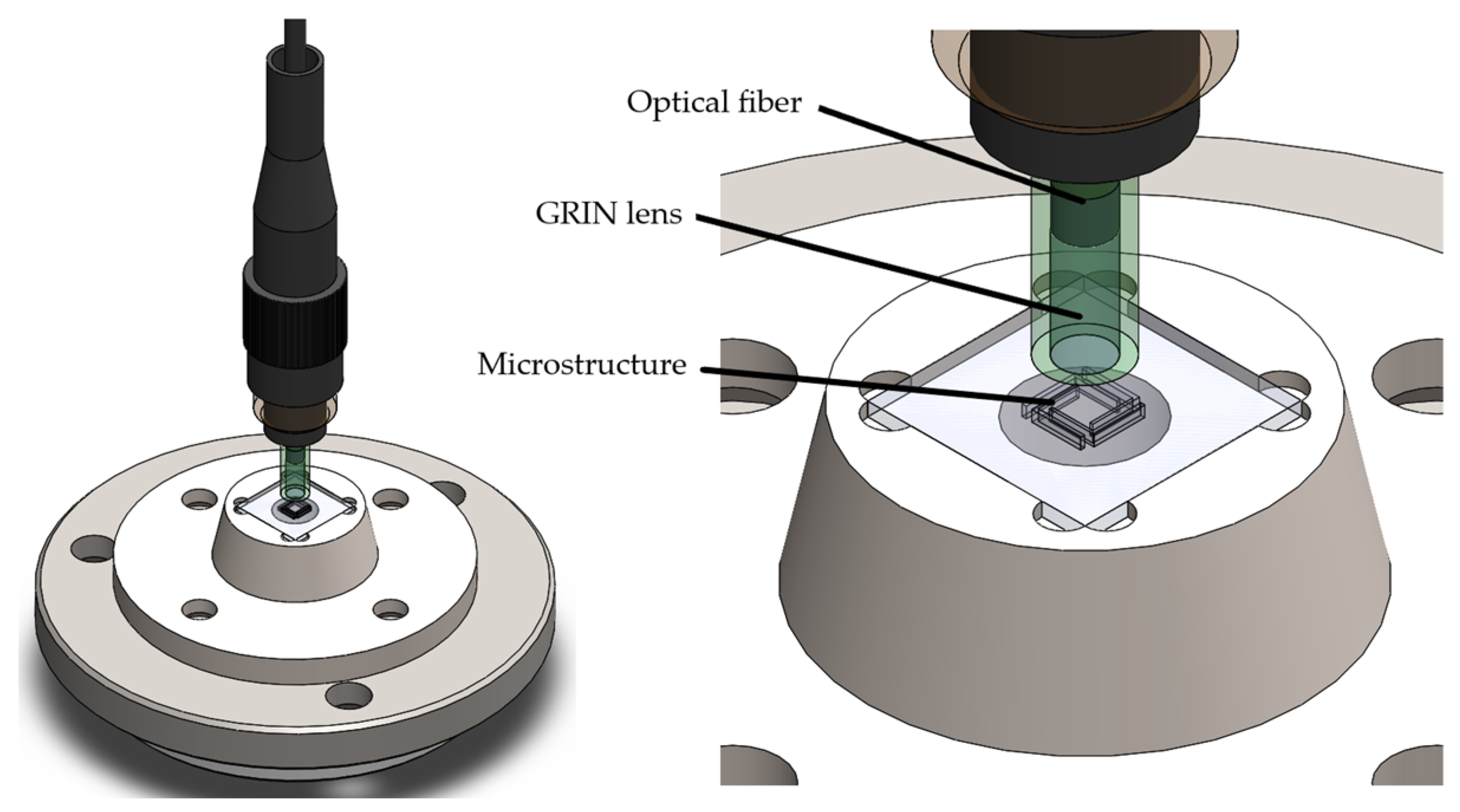 Optical fiber

GRIN lens

Microstructure