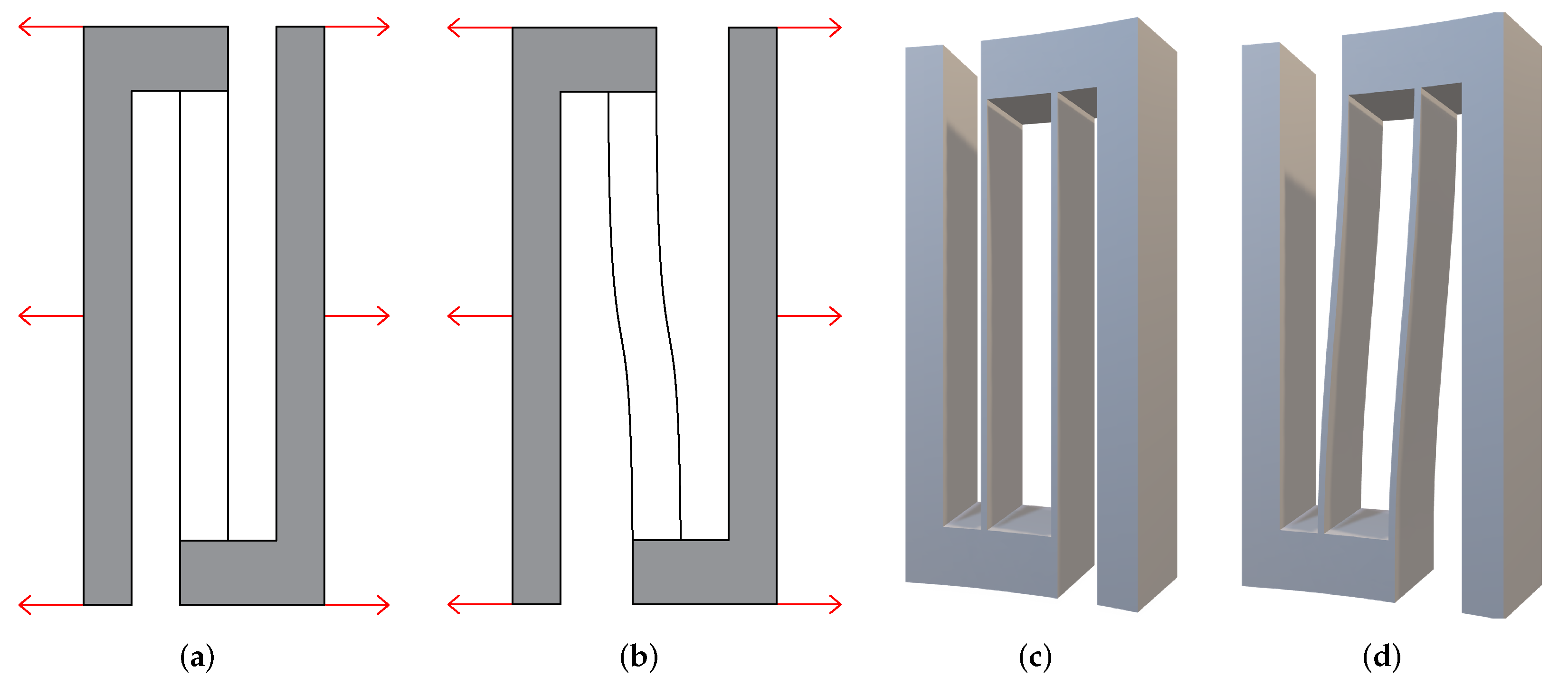 (a)

(b)

(c)

(d)