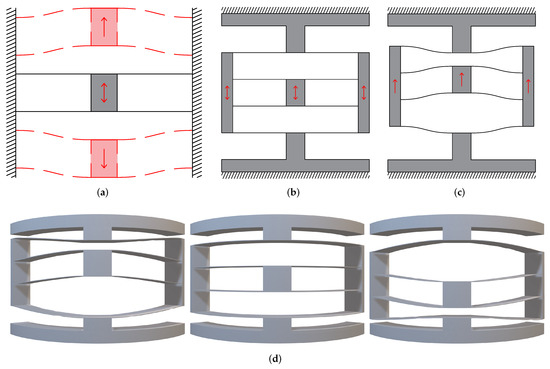 (a)

(b)

(c)

(d)