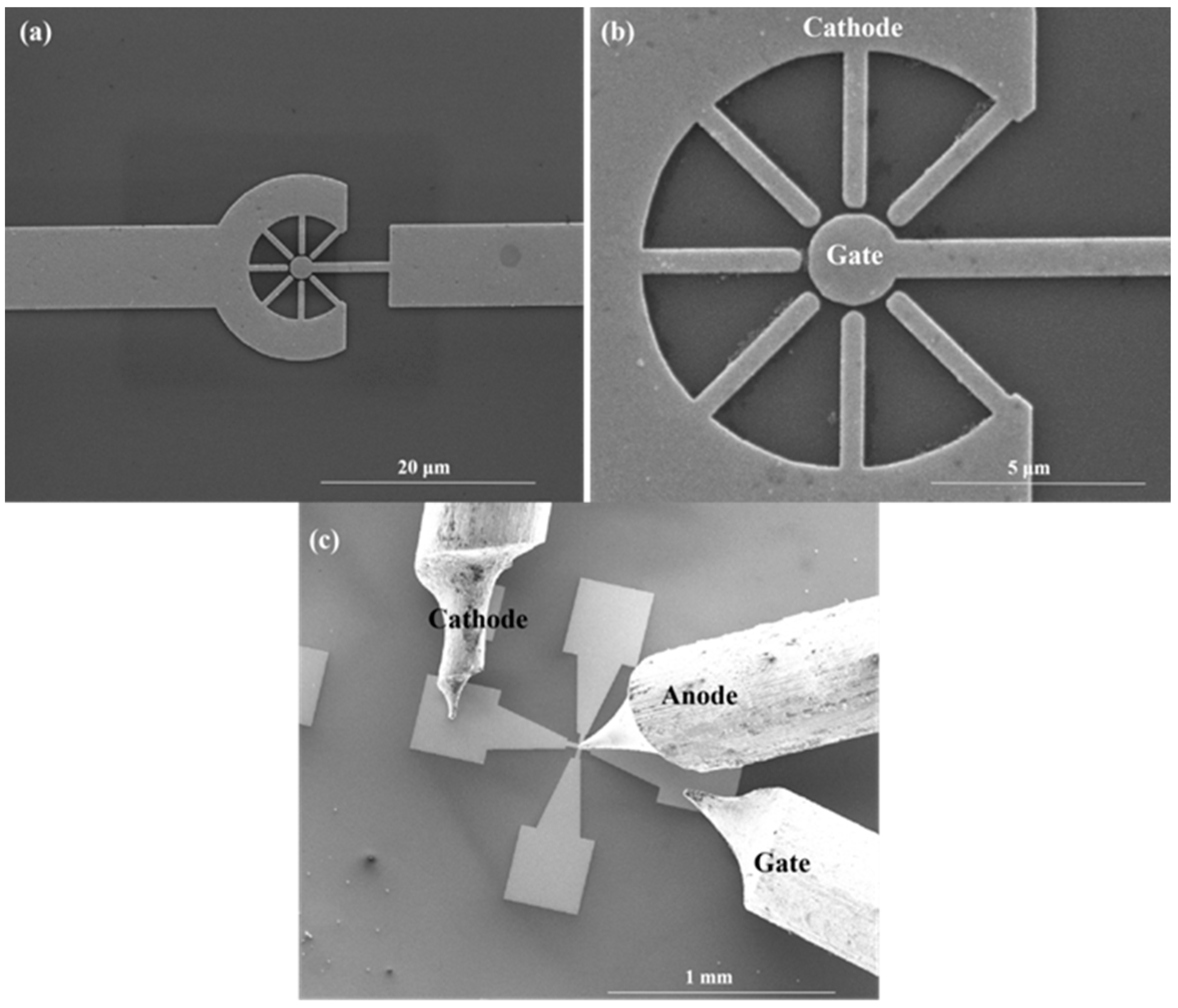 (a)

20 μm

(b)

Cathode

Gate

5 μm

(c)

Cathode

Anode

Gate

1 mm