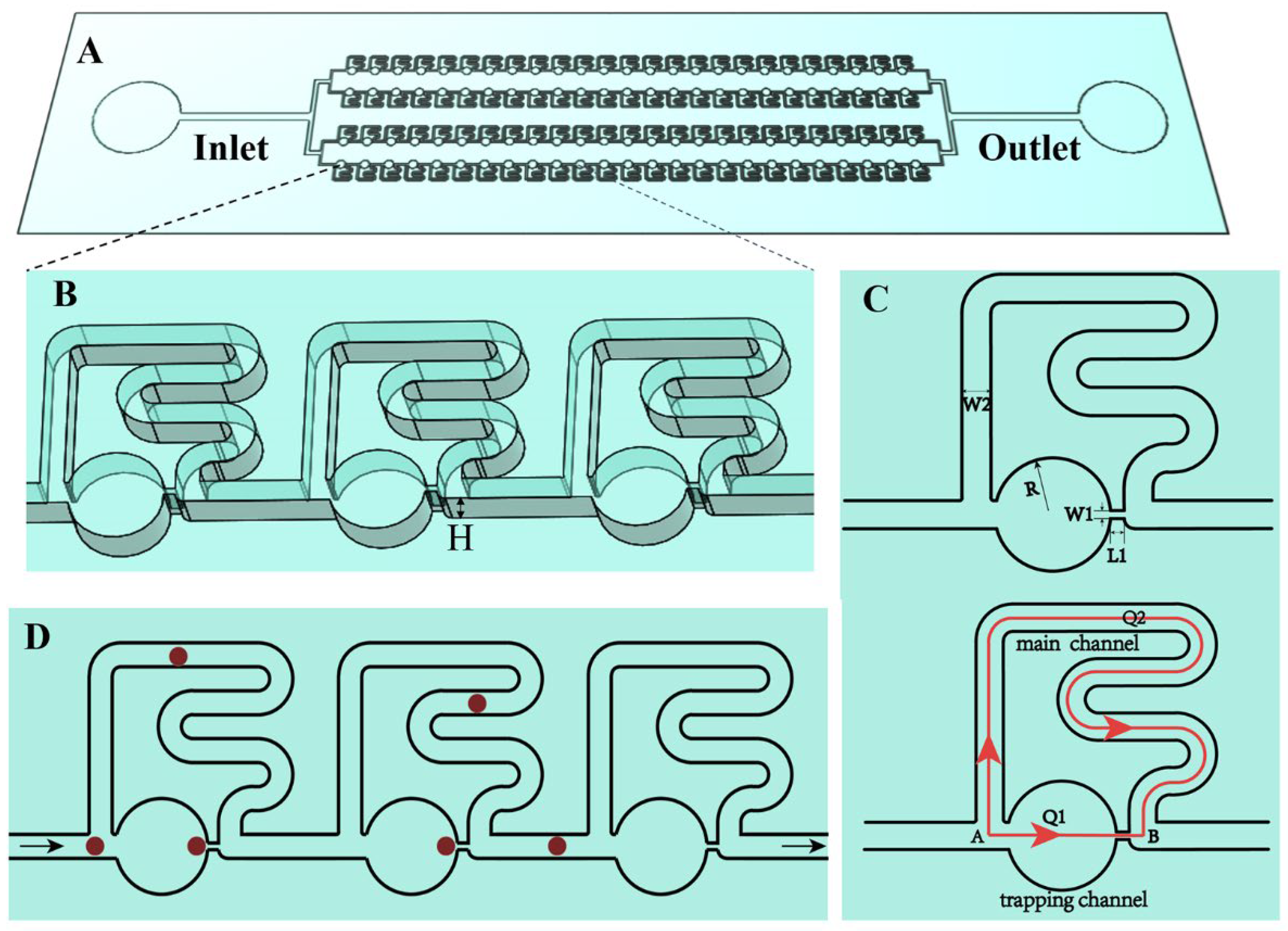 A
Inlet
Outlet
B
H
C
W2
R
W1
L1
Q2
main channel
Q1
A
B
trapping channel
D