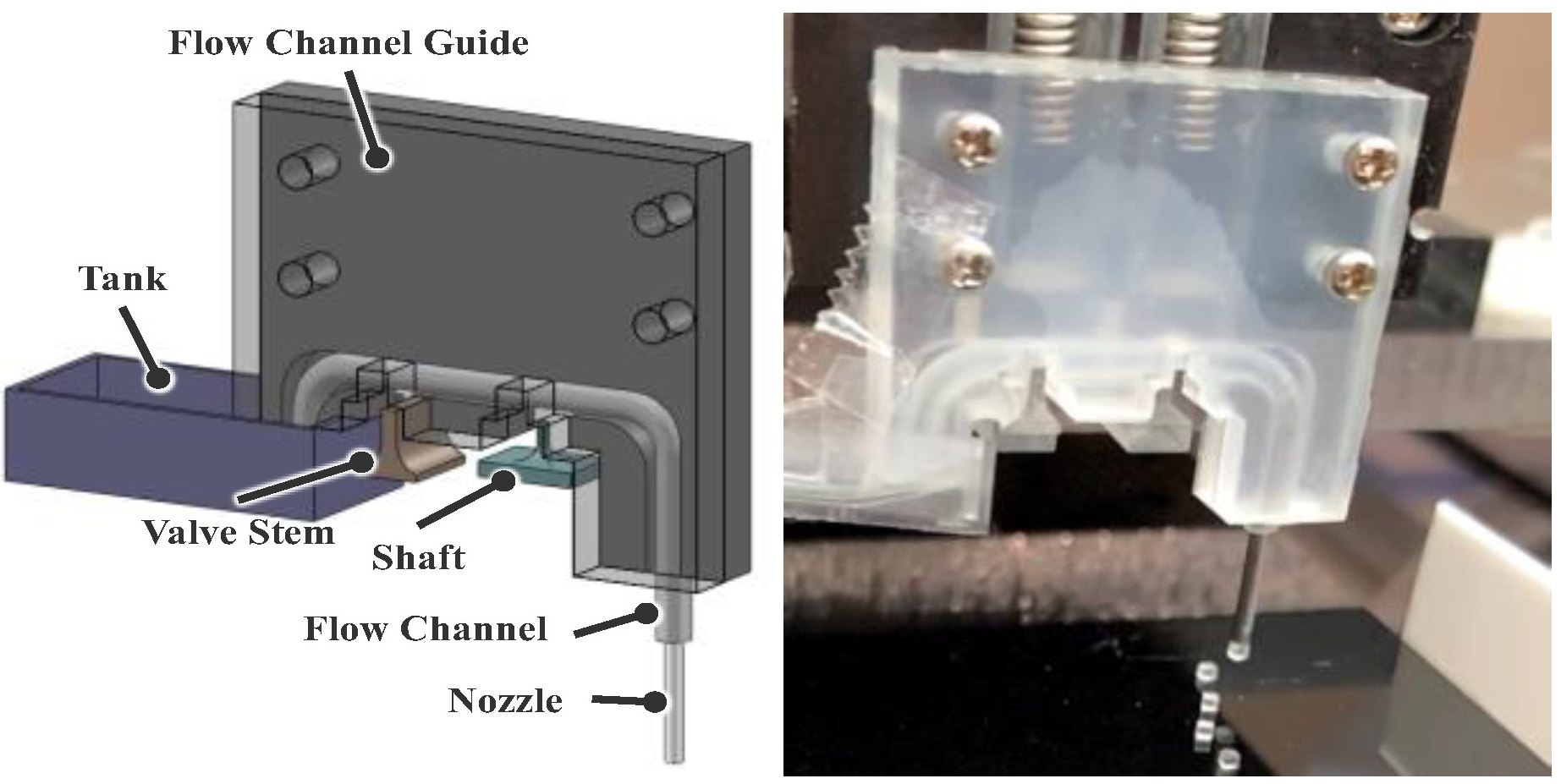 Flow Channel Guide

Tank

Valve Stem

Shaft

Flow Channel

Nozzle