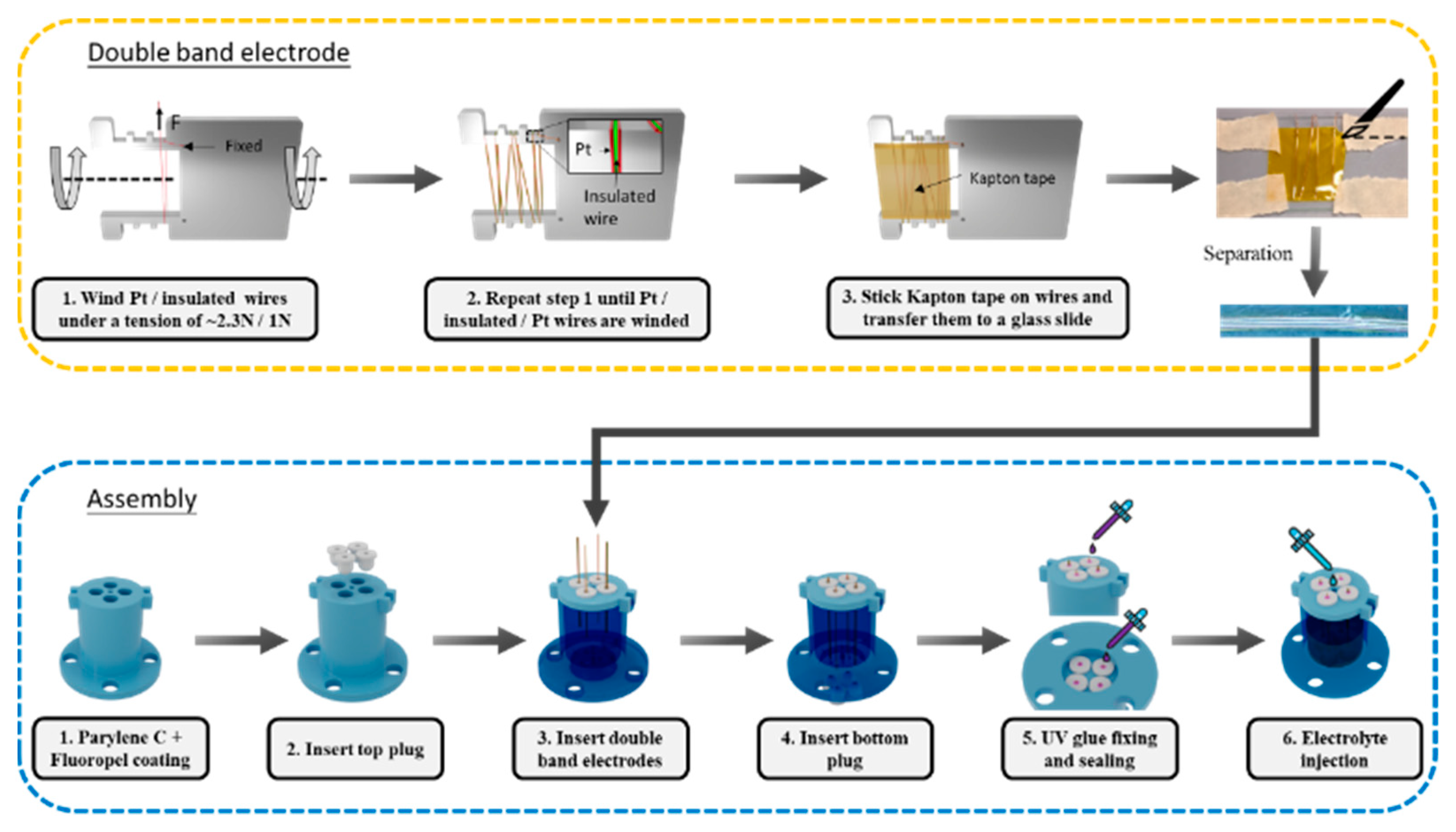 Double band electrode

F

Fixed

Pt

Insulated wire

Kapton tape

Separation

1. Wind Pt / insulated wires under a tension of ~2.3N / 1N

2. Repeat step 1 until Pt / insulated / Pt wires are winded

3. Stick Kapton tape on wires and transfer them to a glass slide

Assembly

1. Parylene C + Fluoropel coating

2. Insert top plug

3. Insert double band electrodes

4. Insert bottom plug

5. UV glue fixing and sealing

6. Electrolyte injection