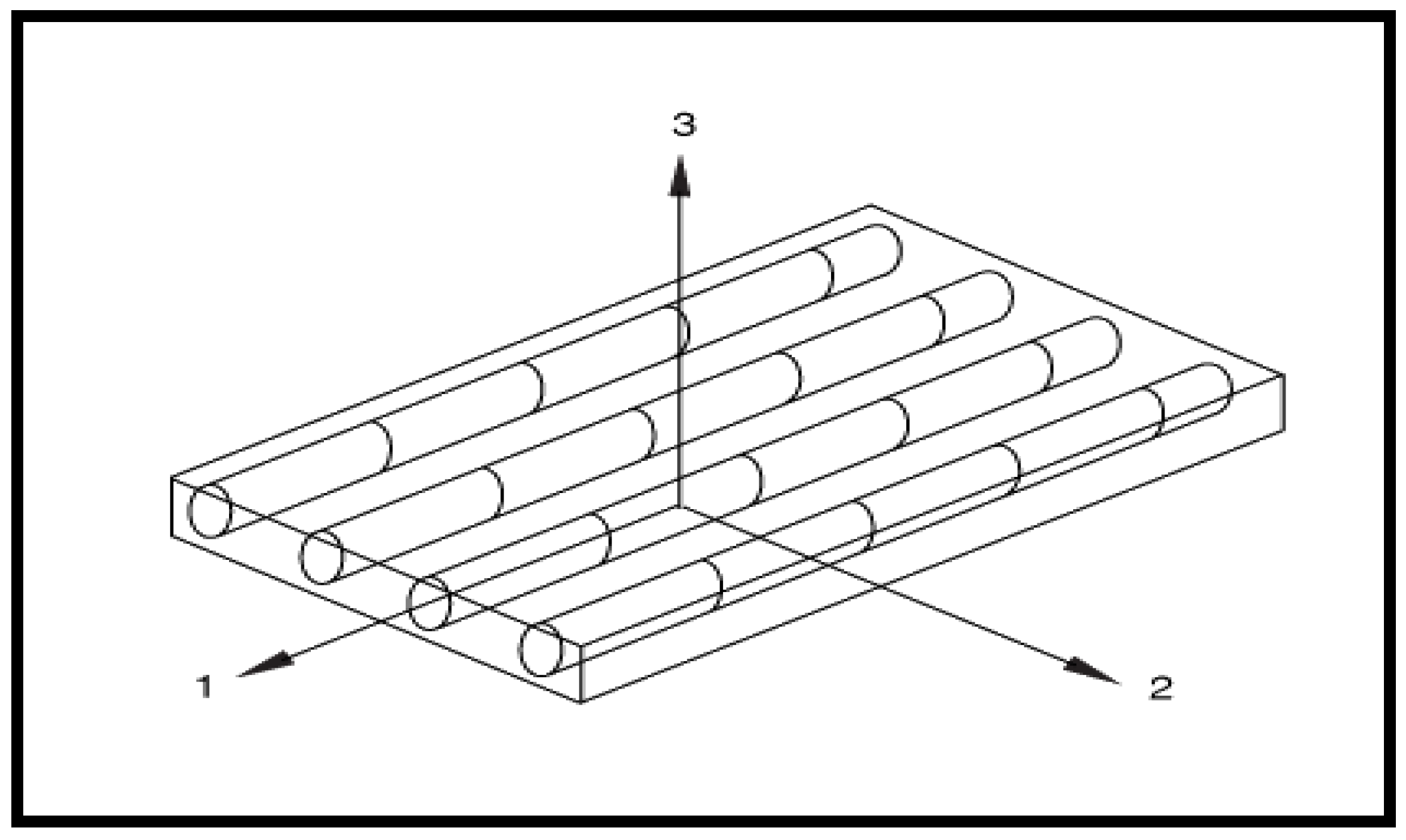 3

1

2