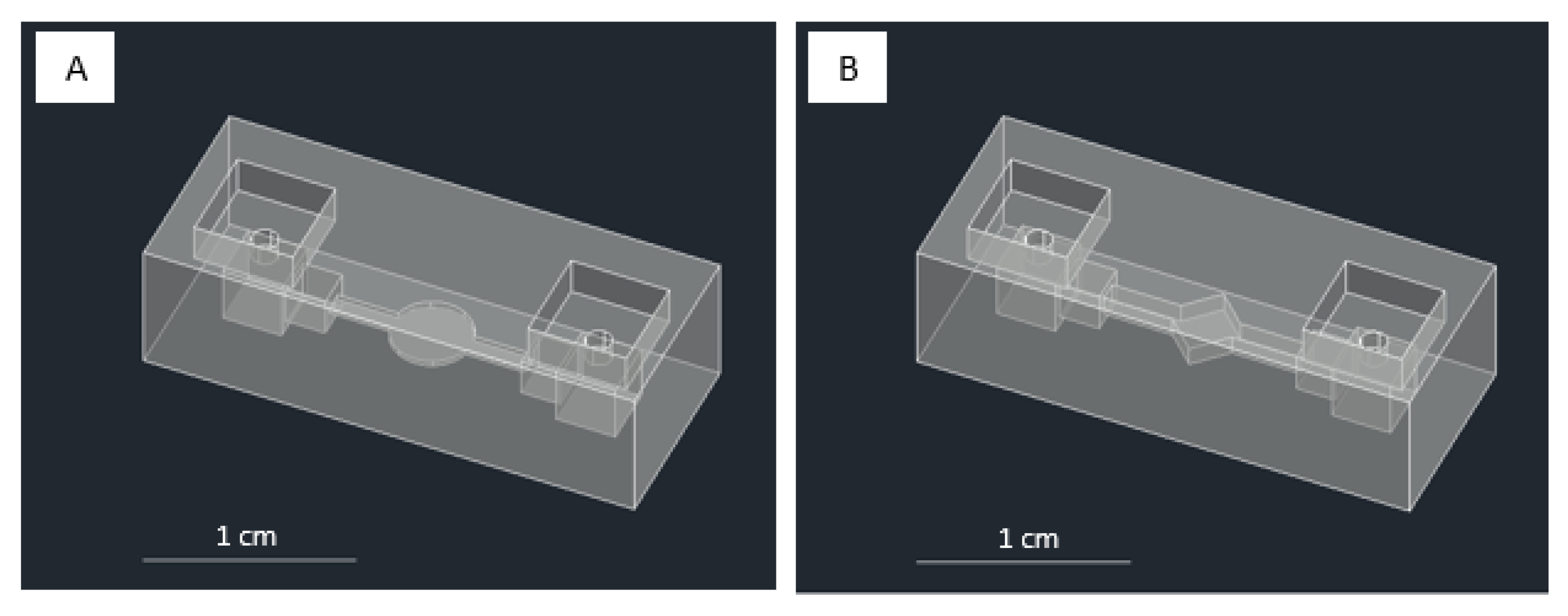 A

1 cm

B

1 cm