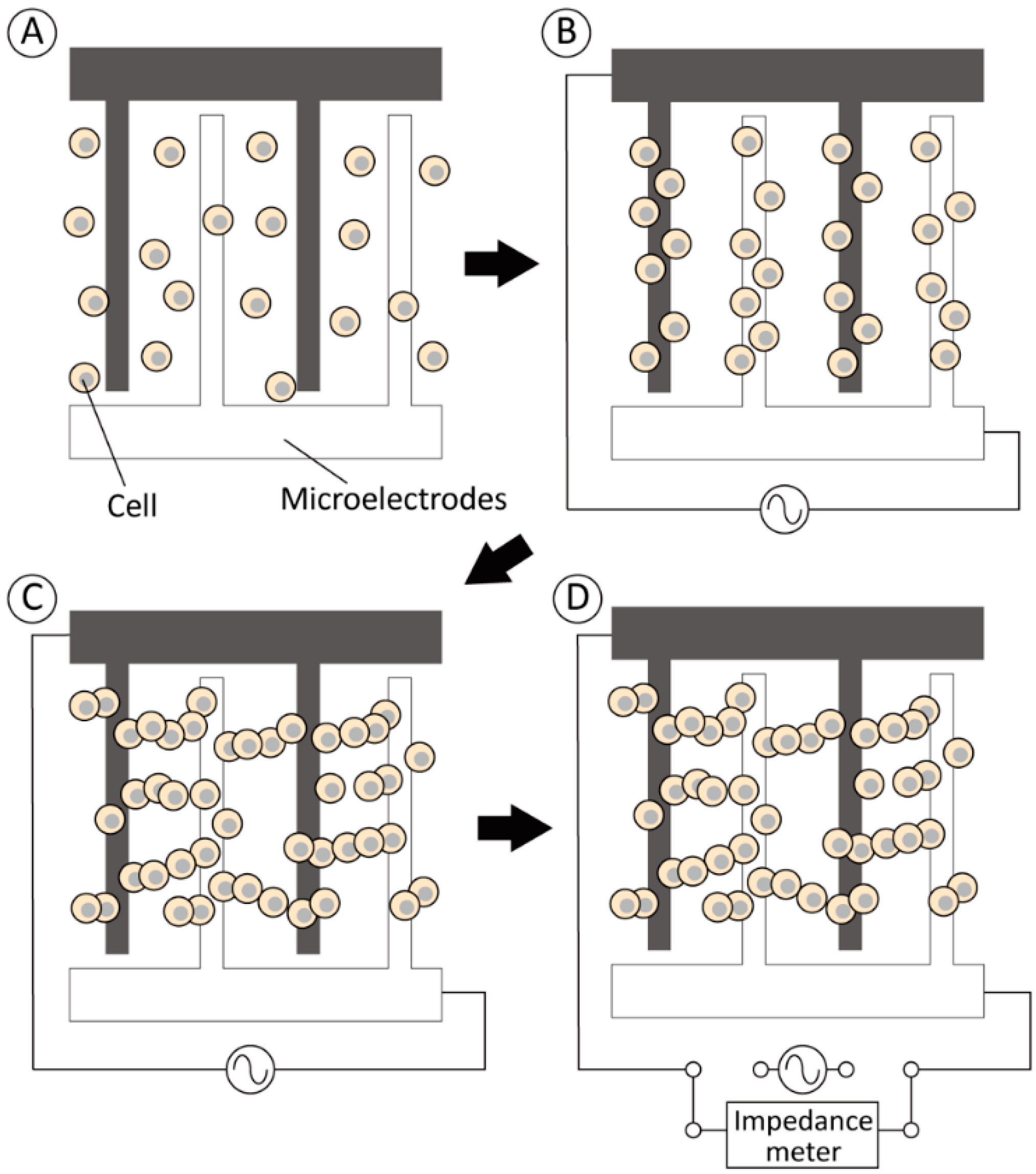 A

Cell

Microelectrodes

B

C

D

Impedance meter