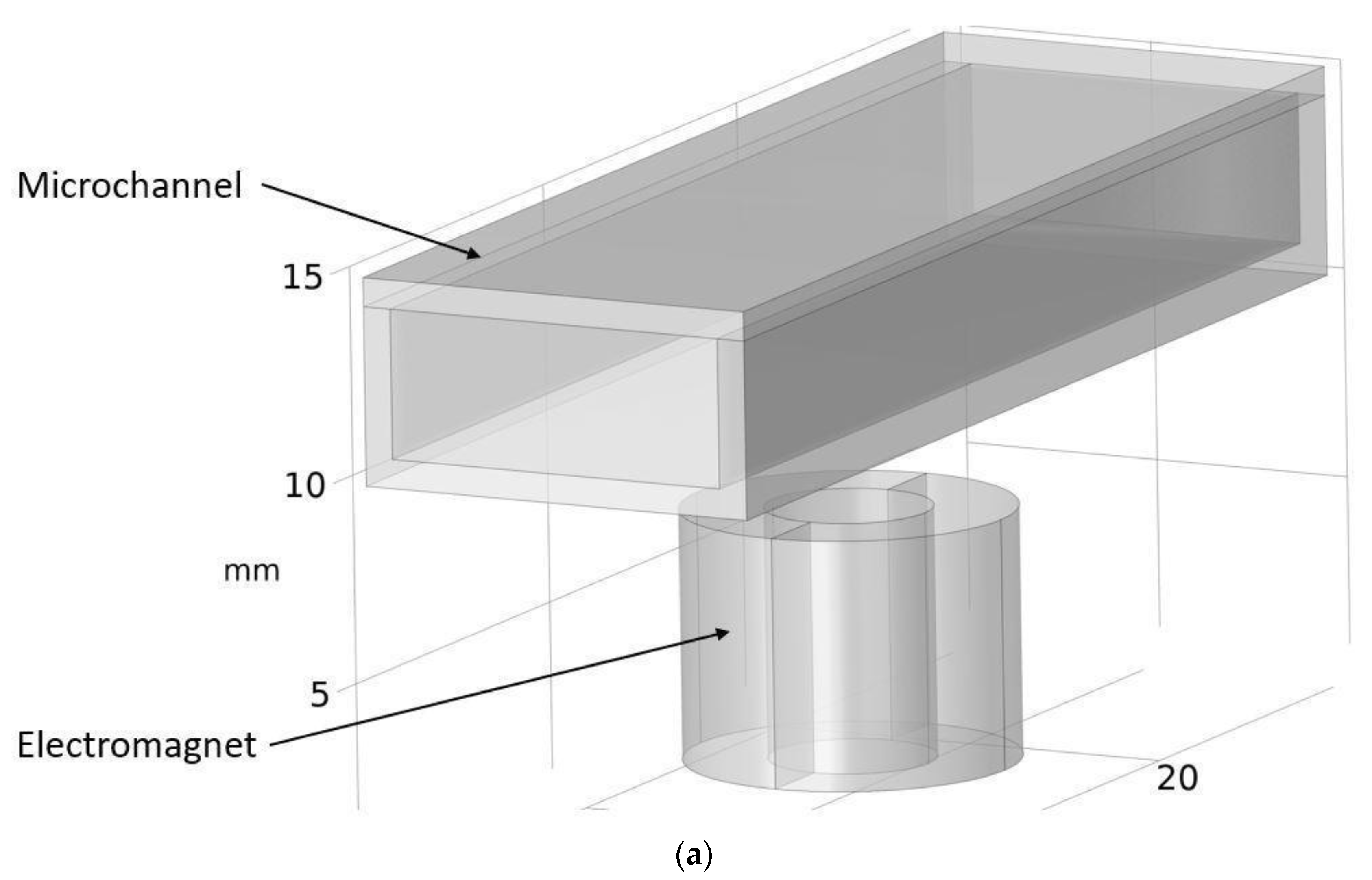 Microchannel

15

10

mm

5

Electromagnet

20

(a)