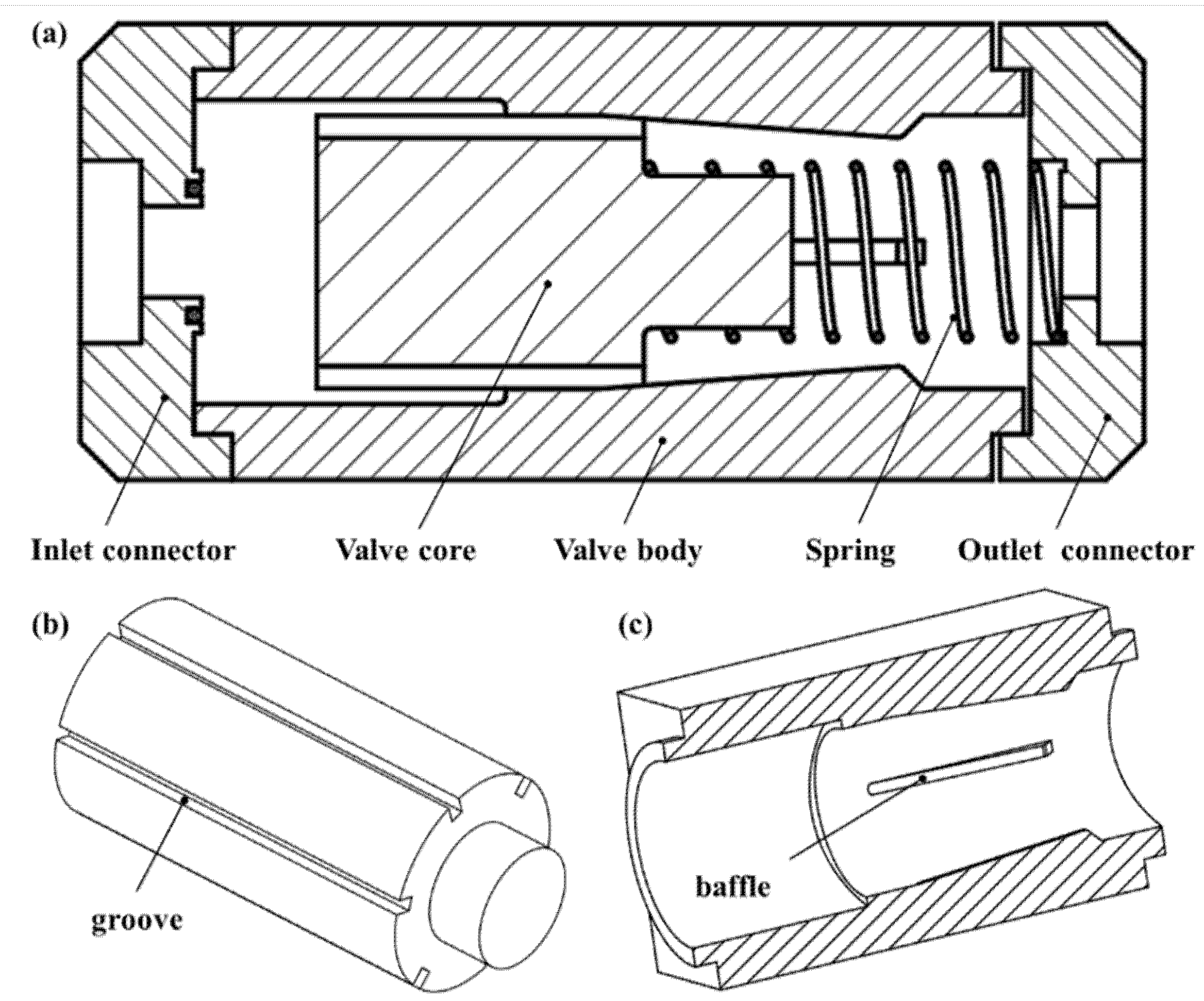 (a)

Inlet connector
Valve core
Valve body
Spring
Outlet connector

(b)

groove

(c)

baffle