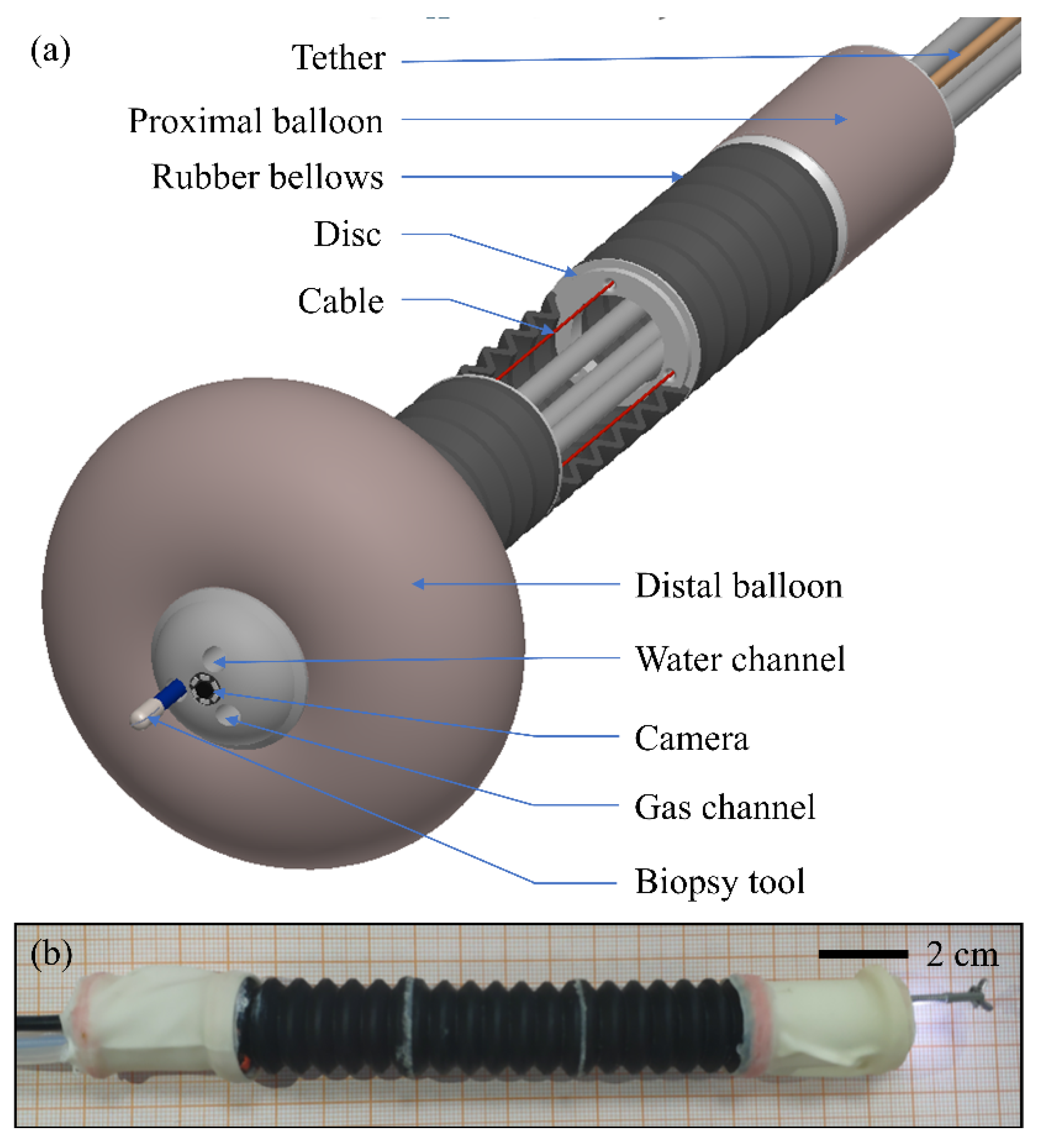 (a)

Tether

Proximal balloon

Rubber bellows

Disc

Cable

Distal balloon

Water channel

Camera

Gas channel

Biopsy tool

(b)

2 cm