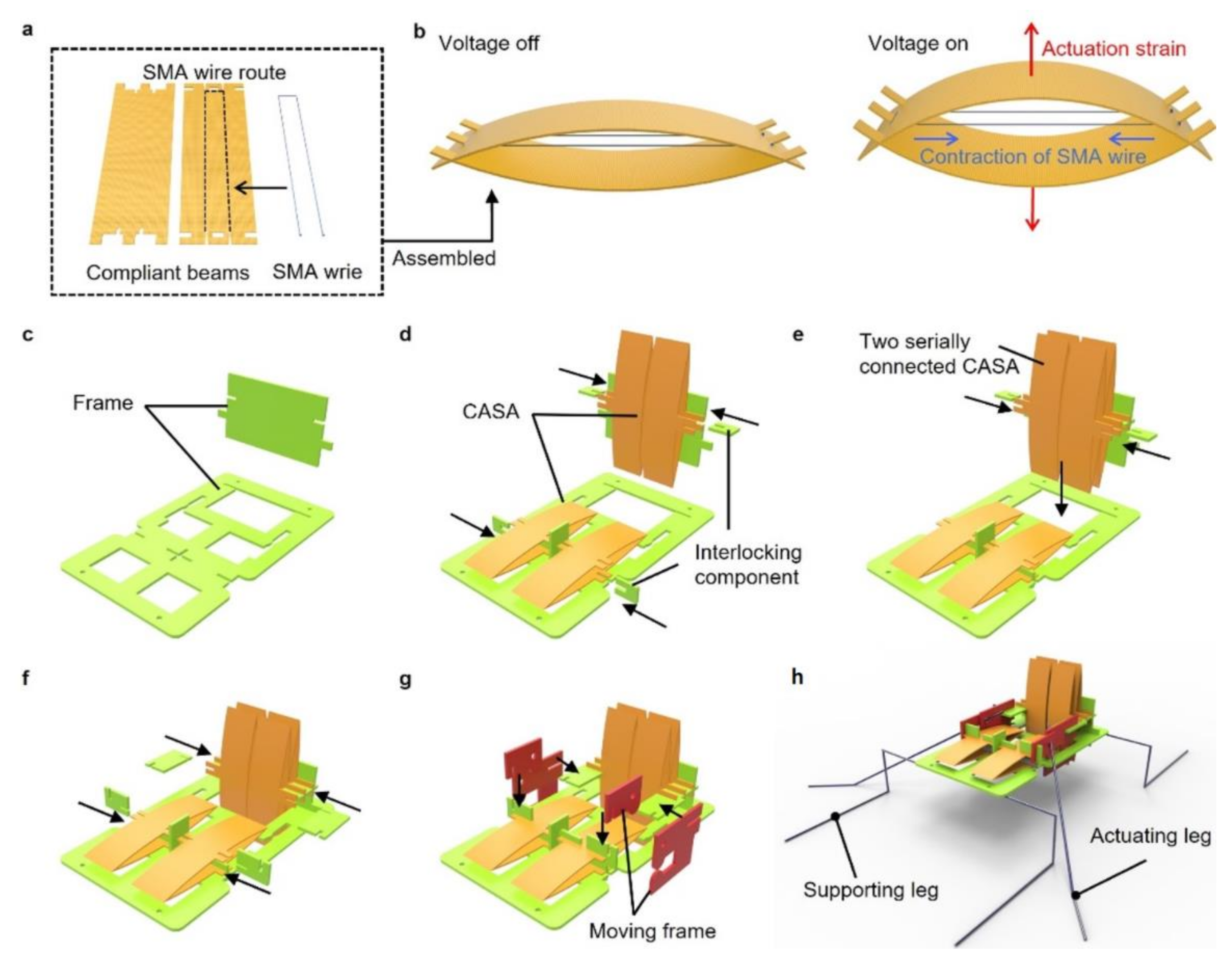 a

SMA wire route

Compliant beams

SMA wrie

Assembled

b

Voltage off

Voltage on

Actuation strain

Contraction of SMA wire

c

Frame

d

CASA

Interlocking component

e

Two serially connected CASA

f

g

Moving frame

h

Supporting leg

Actuating leg