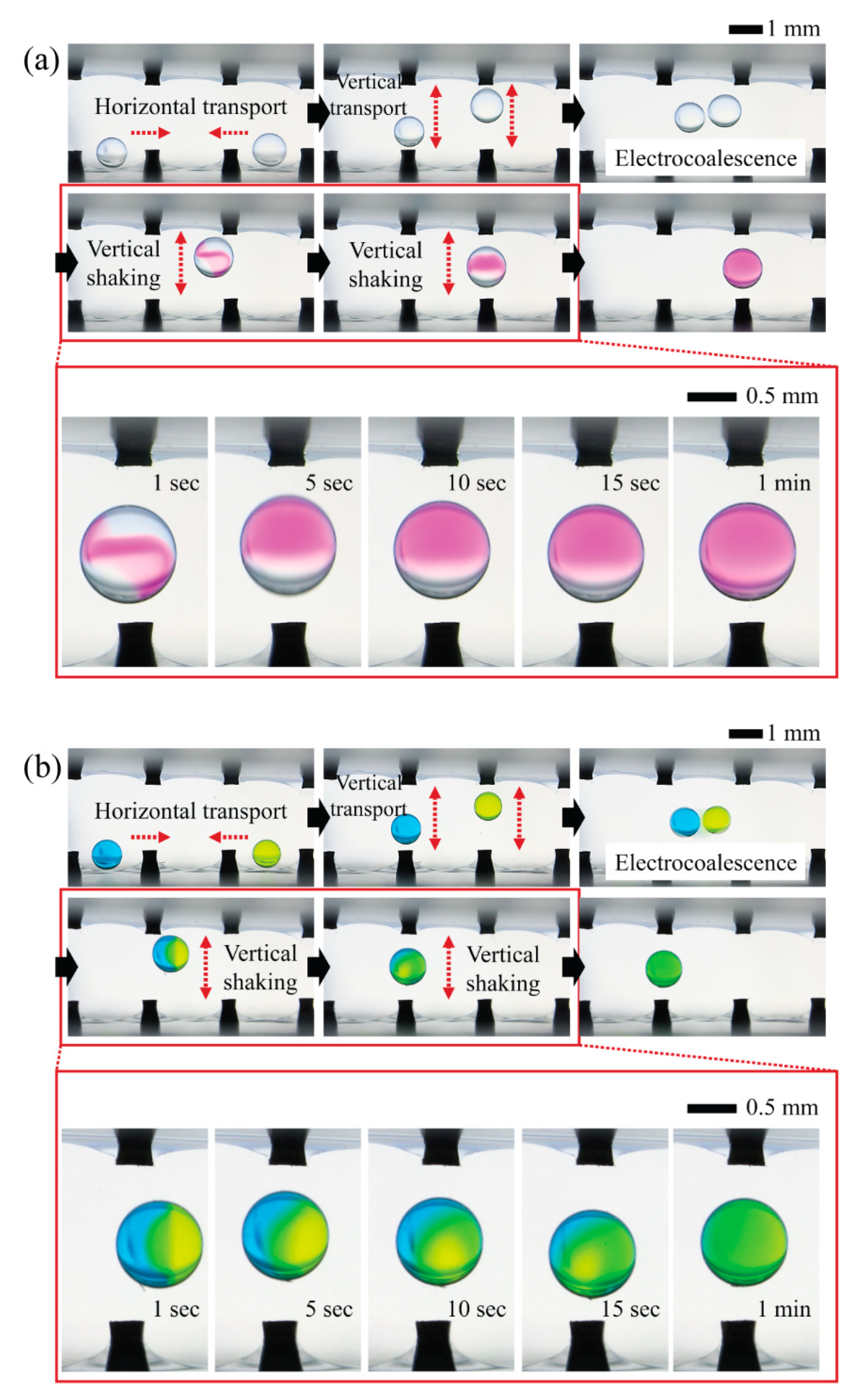 1 mm

(a)

Horizontal transport

Vertical transport

Electrocoalescence

Vertical shaking

Vertical shaking

0.5 mm

1 sec

5 sec

10 sec

15 sec

1 min

1 mm

(b)

Horizontal transport

Vertical transport

Electrocoalescence

Vertical shaking

Vertical shaking

0.5 mm

1 sec

5 sec

10 sec

15 sec

1 min