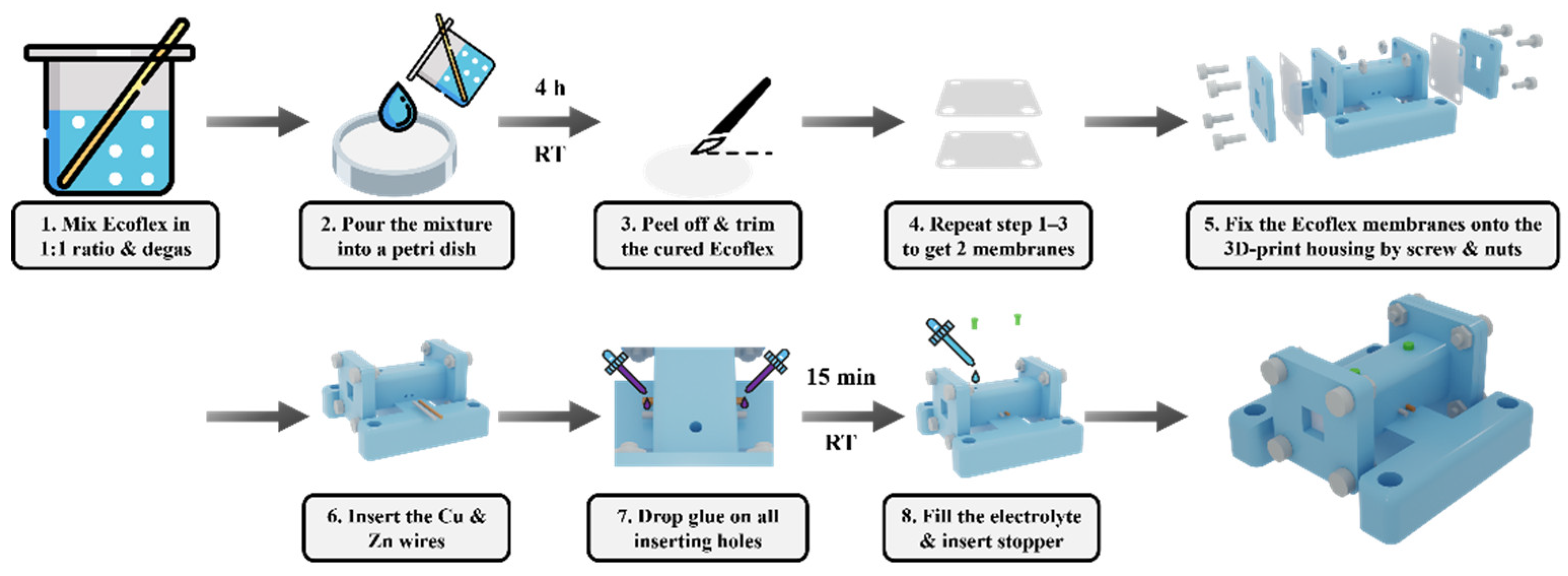 1. Mix Ecoflex in 1:1 ratio & degas

2. Pour the mixture into a petri dish

4 h

RT

3. Peel off & trim the cured Ecoflex

4. Repeat step 1–3 to get 2 membranes

5. Fix the Ecoflex membranes onto the 3D-print housing by screw & nuts

6. Insert the Cu & Zn wires

7. Drop glue on all inserting holes

15 min

RT

8. Fill the electrolyte & insert stopper