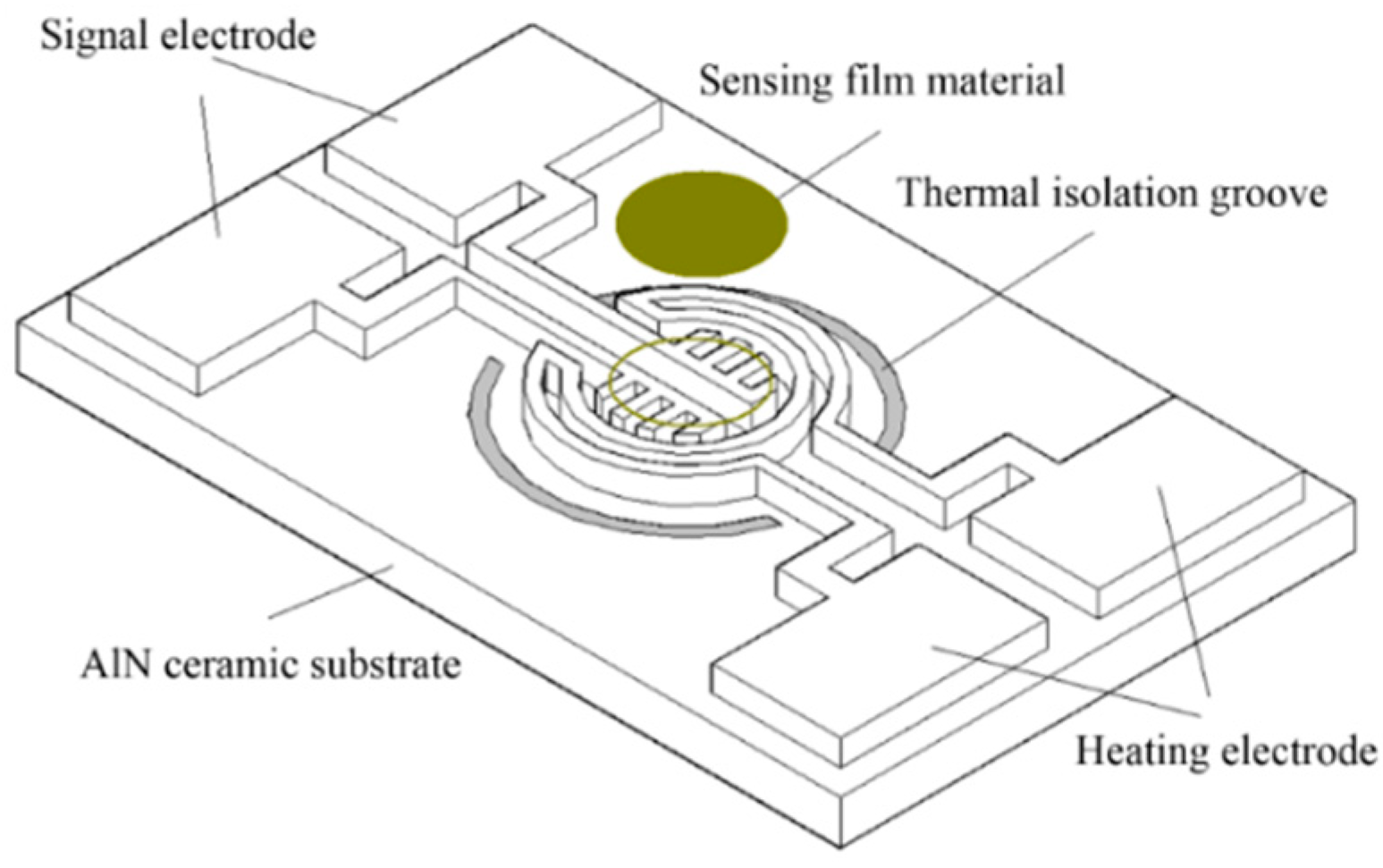 Signal electrode

Sensing film material

Thermal isolation groove

AlN ceramic substrate

Heating electrode