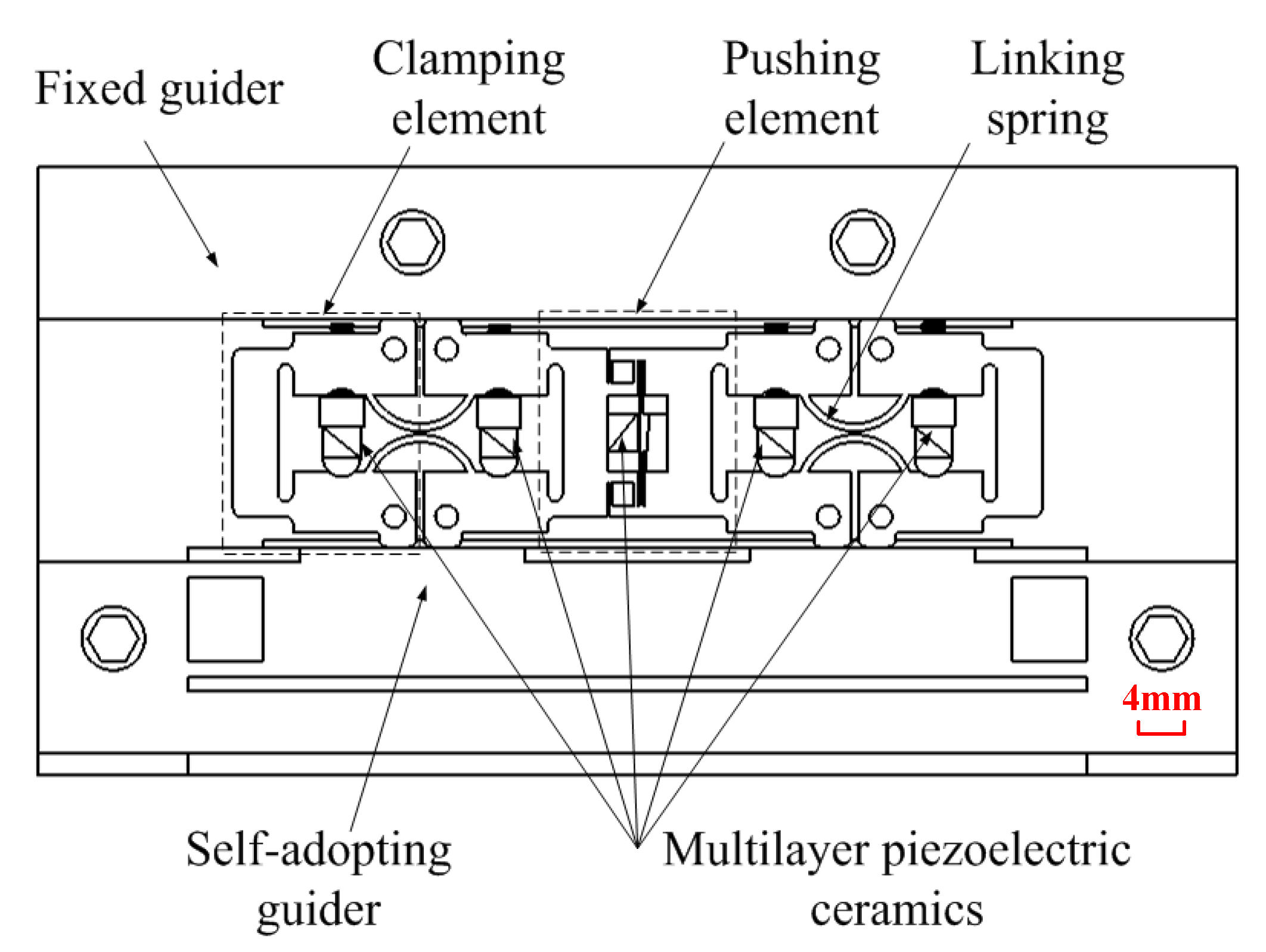 Fixed guider

Clamping element

Pushing element

Linking spring

4mm

Self-adopting guider

Multilayer piezoelectric ceramics