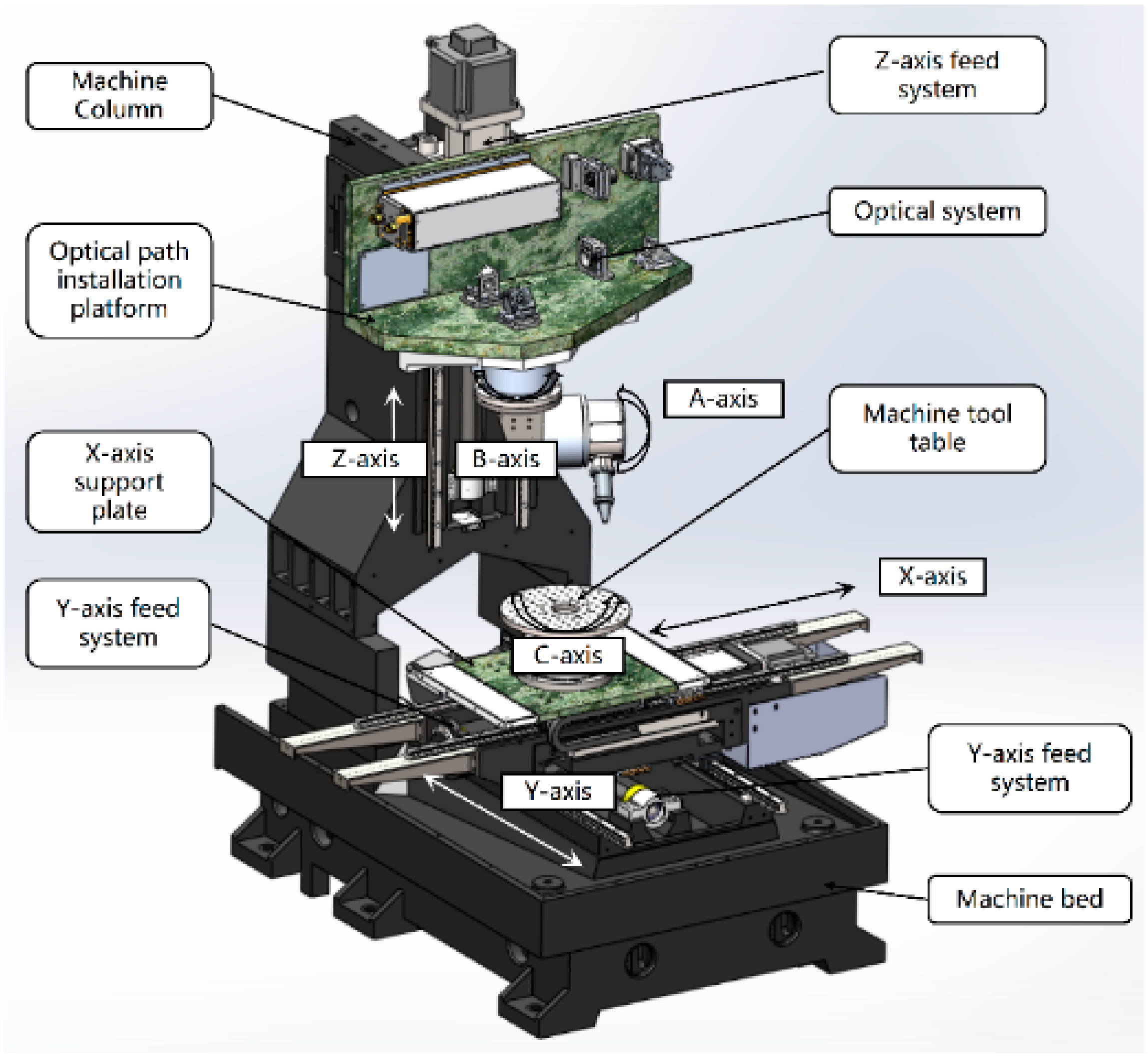 Machine Column

Z-axis feed system

Optical system

Optical path installation platform

A-axis

Machine tool table

Z-axis

B-axis

X-axis support plate

X-axis

Y-axis feed system

C-axis

Y-axis feed system

Y-axis

Machine bed