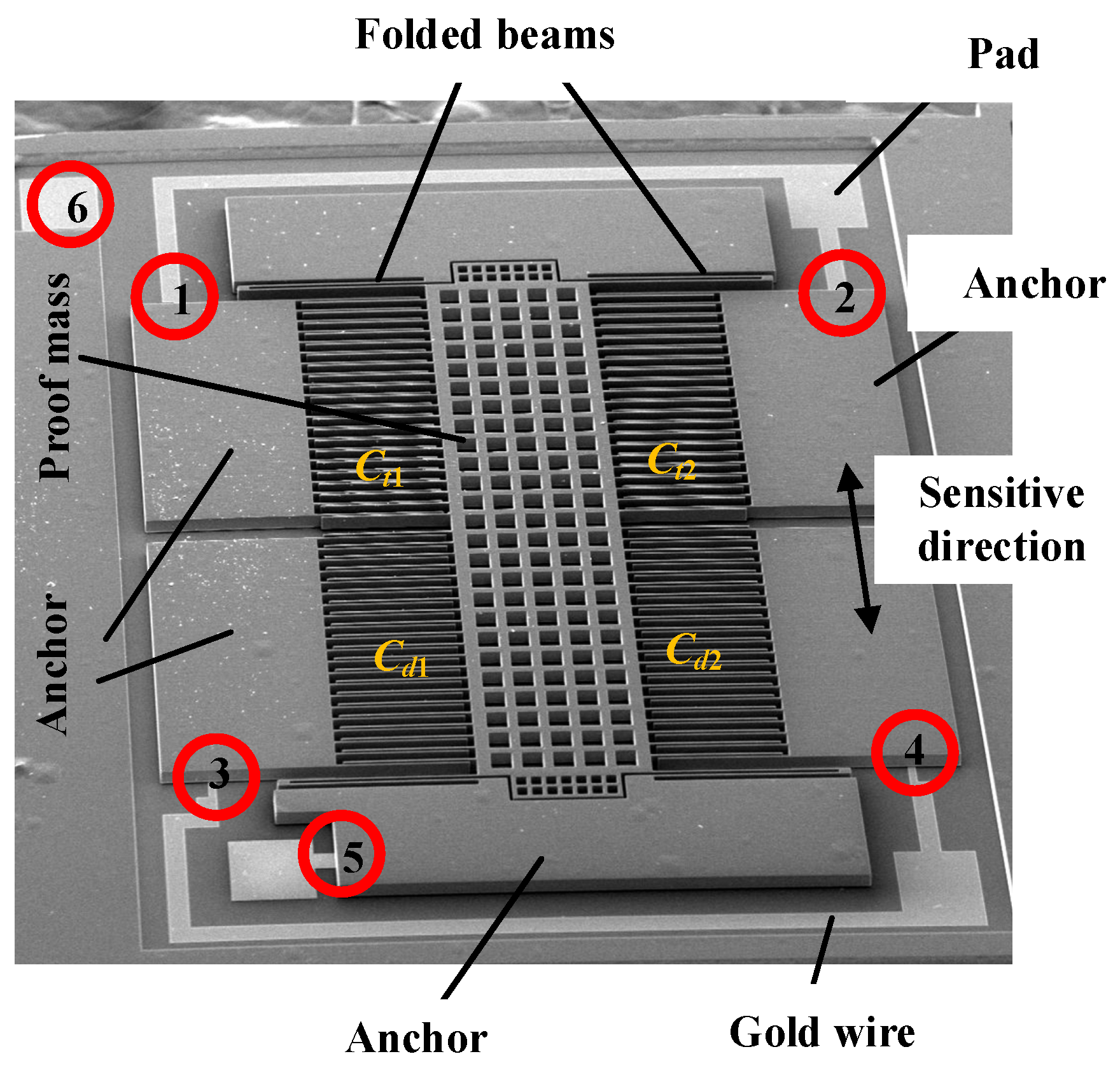 Folded beams

Pad

6

1

2

Anchor

Proof mass

$C_{t1}$

$C_{t2}$

Sensitive direction

Anchor

$C_{d1}$

$C_{d2}$

3

4

5

Anchor

Gold wire