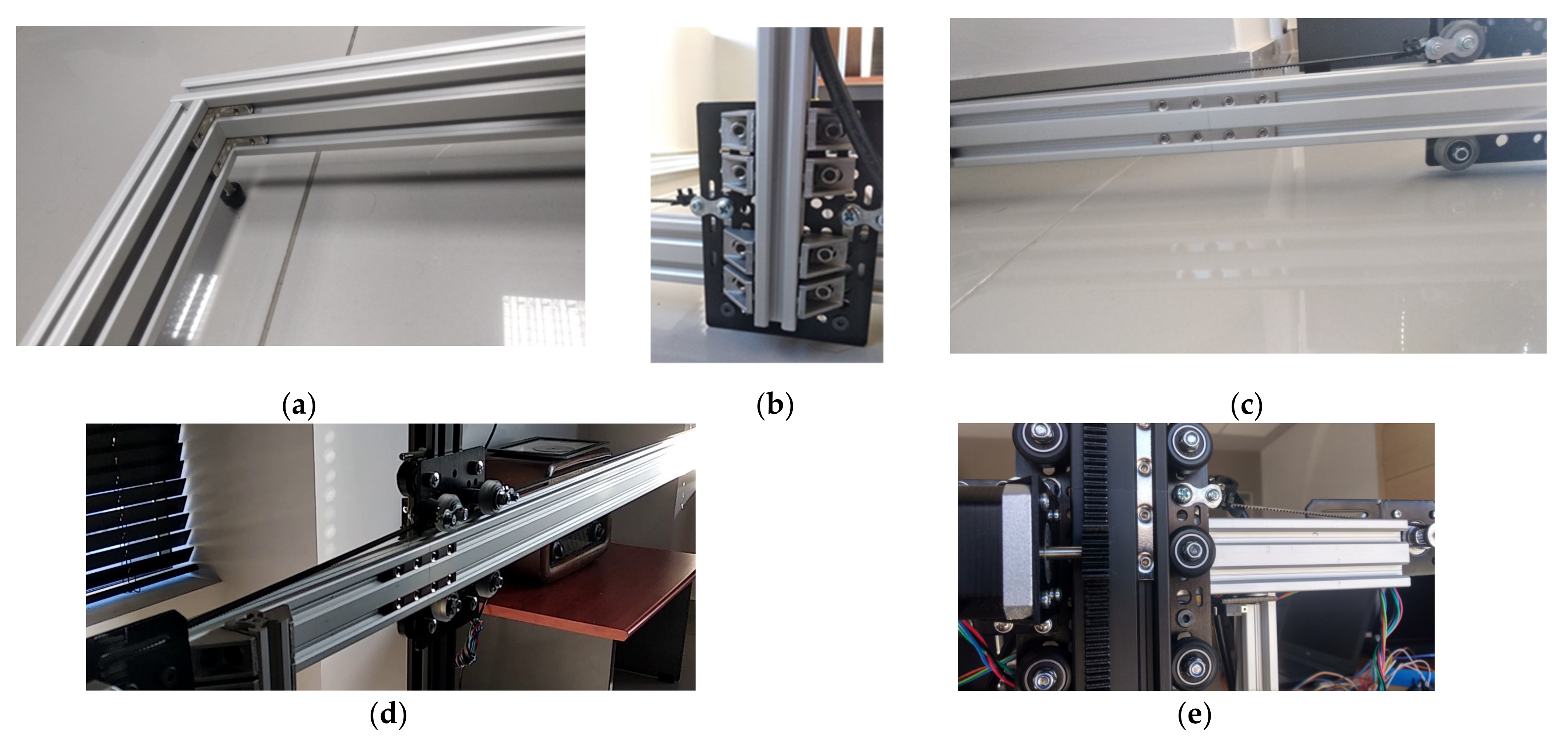 (a)

(b)

(c)

(d)

(e)