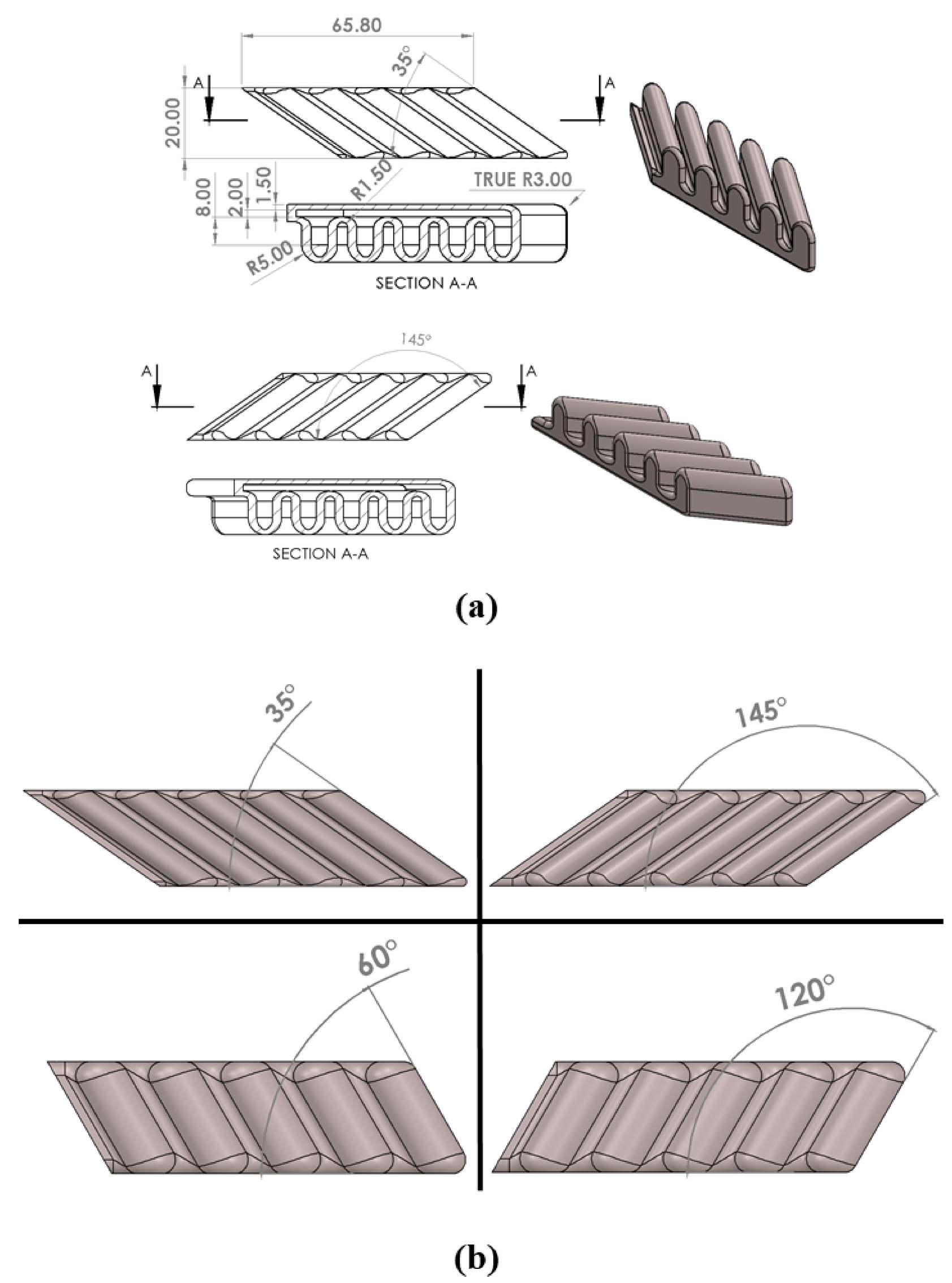 65.80

35°

A

A

20.00

8.00

2.00

1.50

R1.50

TRUE R3.00

R5.00

SECTION A-A

145°

A

A

SECTION A-A

(a)

35°

145°

60°

120°

(b)