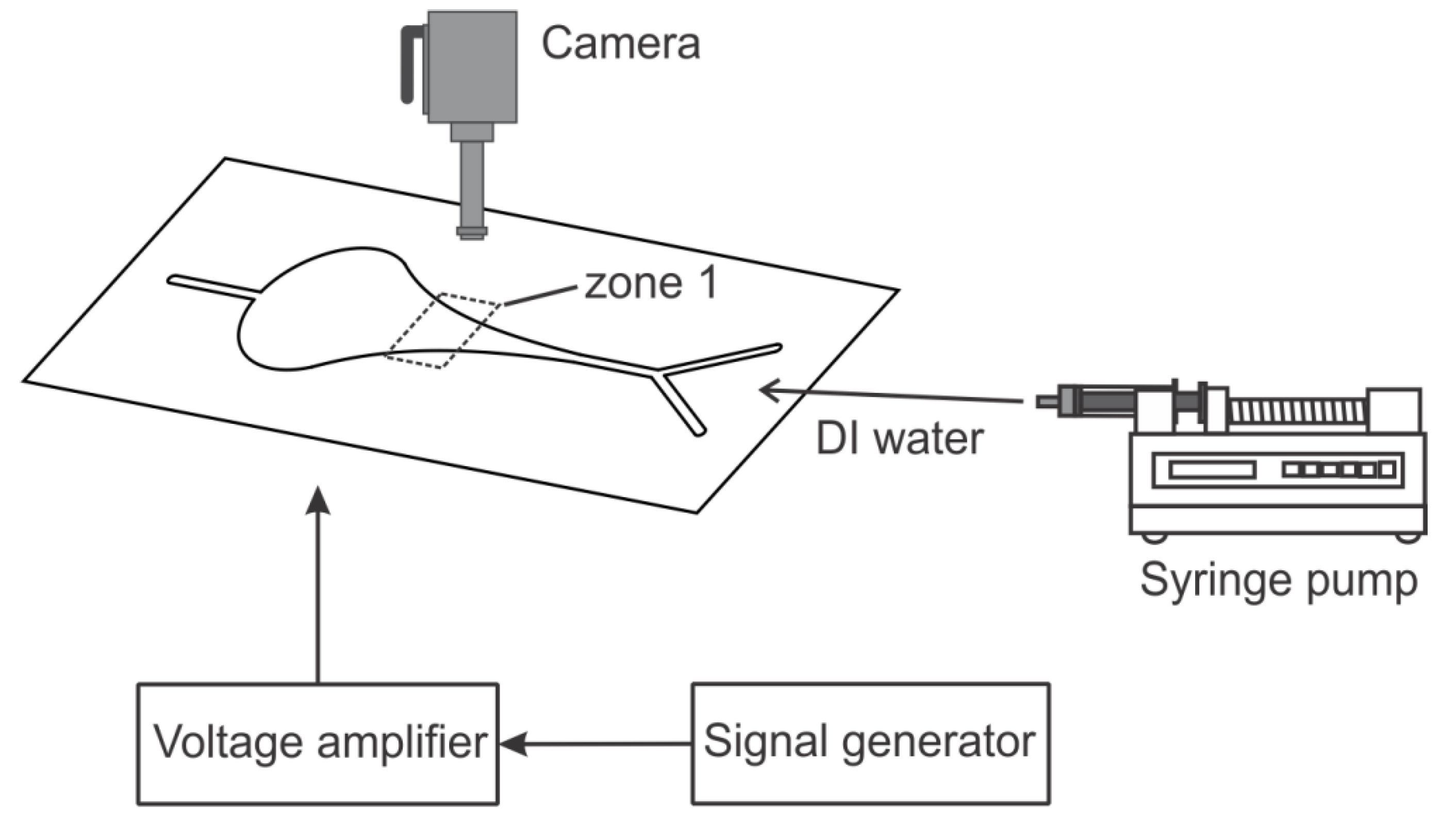 Camera

zone 1

DI water

Syringe pump

Voltage amplifier

Signal generator