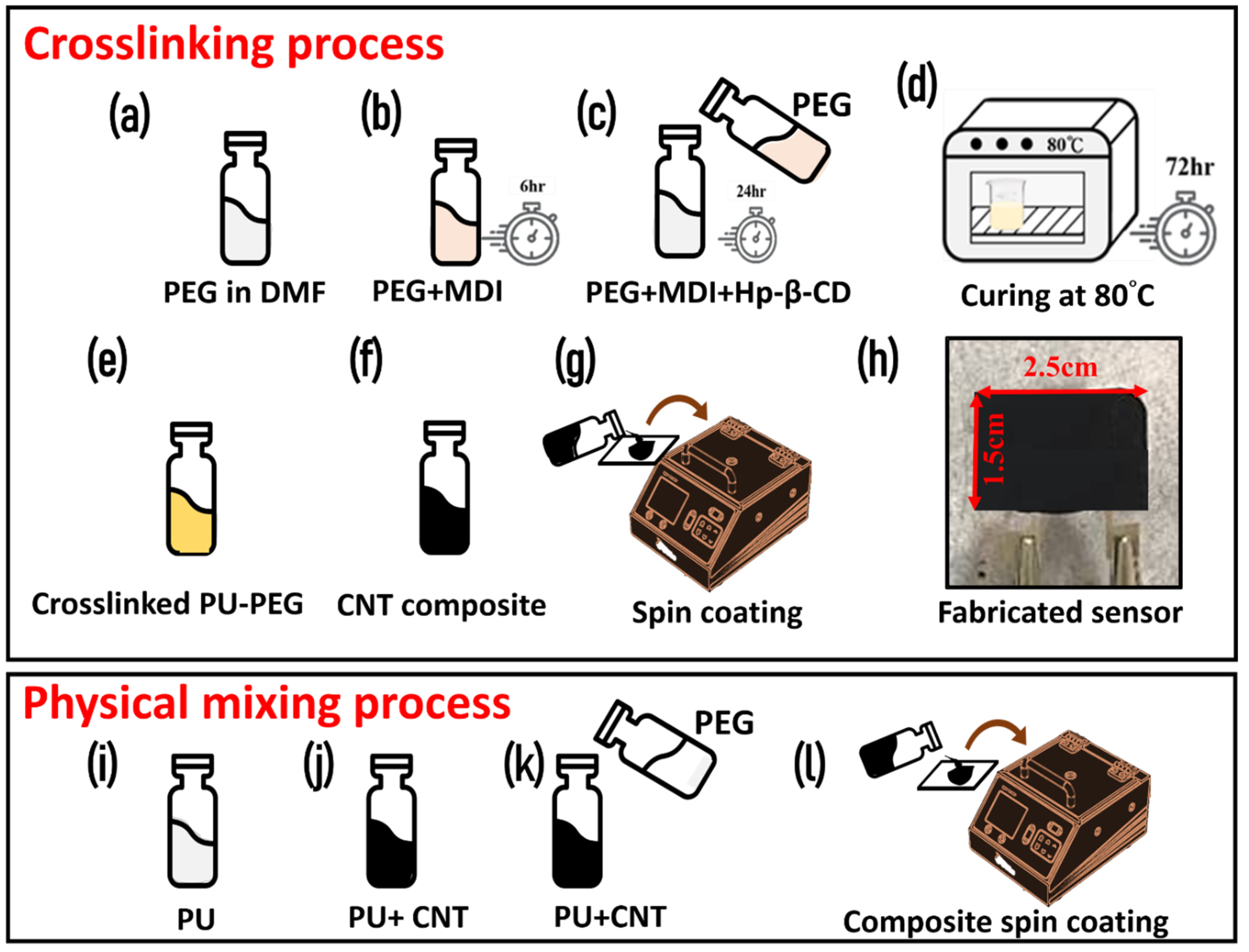 Crosslinking process

(a)

PEG in DMF

(b)

6hr

PEG+MDI

(c)

PEG

24hr

PEG+MDI+Hp-β-CD

(d)

80°C

72hr

Curing at 80°C

(e)

Crosslinked PU-PEG

(f)

CNT composite

(g)

Spin coating

(h)

2.5cm

1.5cm

Fabricated sensor

Physical mixing process

(i)

PU

(j)

PU+ CNT

(k)

PEG

PU+CNT

(l)

Composite spin coating