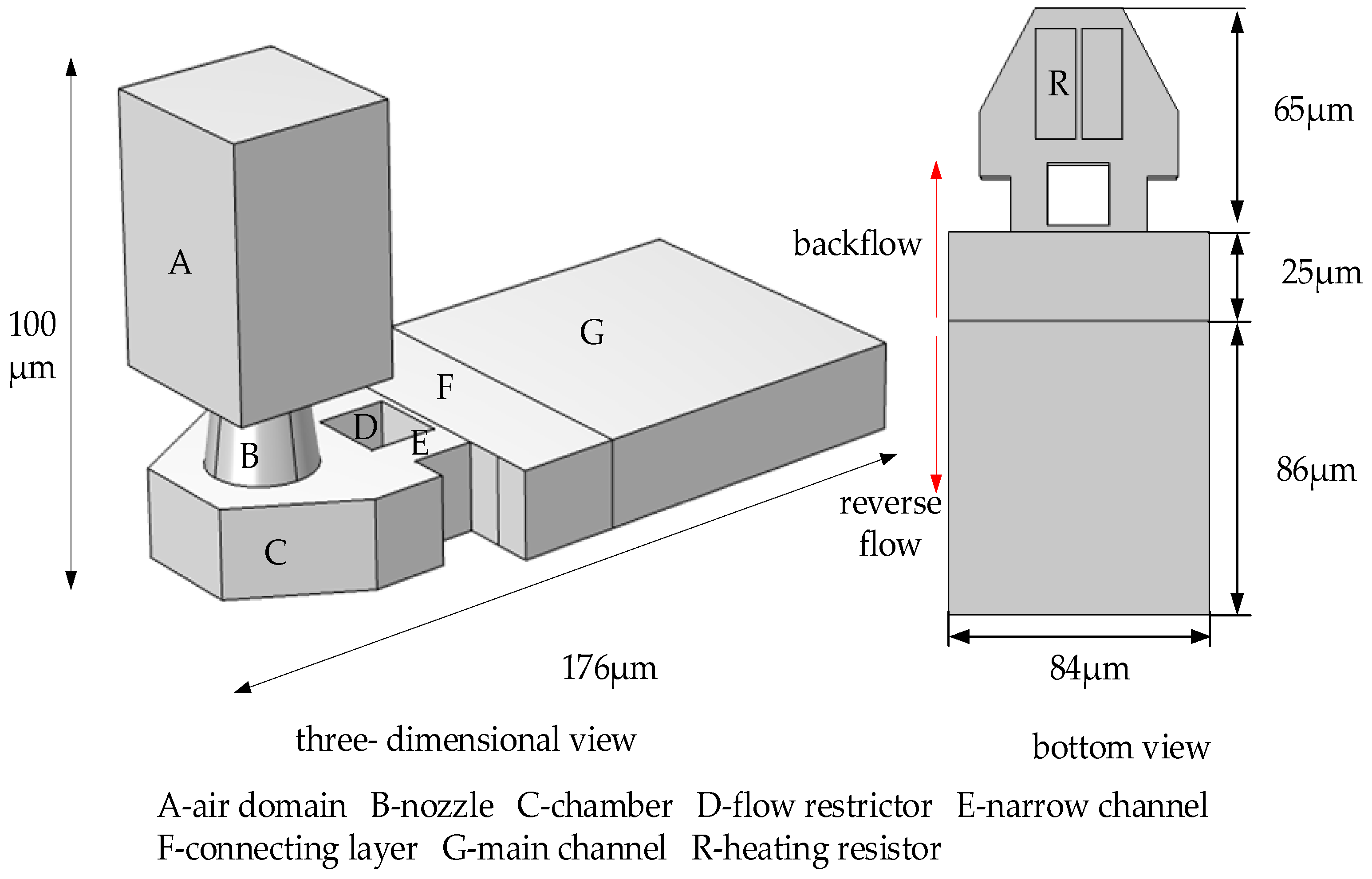 100 μm

A

B

C

D

E

F

G

176μm

three- dimensional view

R

backflow

reverse flow

65μm

25μm

86μm

84μm

bottom view

A-air domain B-nozzle C-chamber D-flow restrictor E-narrow channel F-connecting layer G-main channel R-heating resistor