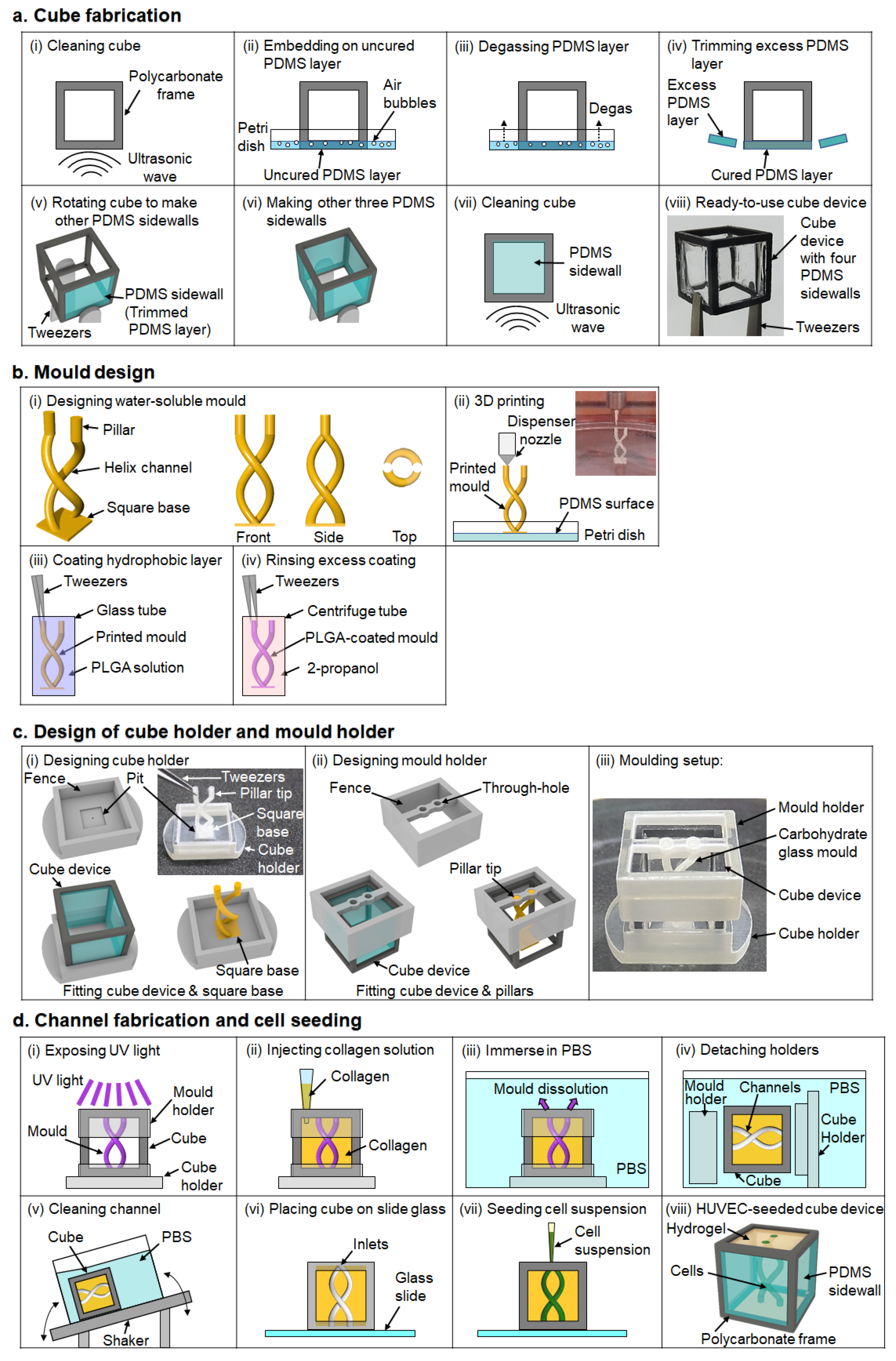 a. Cube fabrication

(i) Cleaning cube
Polycarbonate frame
Ultrasonic wave

(ii) Embedding on uncured PDMS layer
Air bubbles
Petri dish
Uncured PDMS layer

(iii) Degassing PDMS layer
Degas

(iv) Trimming excess PDMS layer
Excess PDMS layer
Cured PDMS layer

(v) Rotating cube to make other PDMS sidewalls
PDMS sidewall (Trimmed PDMS layer)
Tweezers

(vi) Making other three PDMS sidewalls

(vii) Cleaning cube
PDMS sidewall
Ultrasonic wave

(viii) Ready-to-use cube device
Cube device with four PDMS sidewalls
Tweezers

b. Mould design

(i) Designing water-soluble mould
Pillar
Helix channel
Square base
Front
Side
Top

(ii) 3D printing
Dispenser nozzle
Printed mould
PDMS surface
Petri dish

(iii) Coating hydrophobic layer
Tweezers
Glass tube
Printed mould
PLGA solution

(iv) Rinsing excess coating
Tweezers
Centrifuge tube
PLGA-coated mould
2-propanol

c. Design of cube holder and mould holder

(i) Designing cube holder
Fence
Pit
Tweezers
Pillar tip
Square base
Cube holder
Cube device
Square base
Fitting cube device & square base

(ii) Designing mould holder
Fence
Through-hole
Pillar tip
Cube device
Fitting cube device & pillars

(iii) Moulding setup:
Mould holder
Carbohydrate glass mould
Cube device
Cube holder

d. Channel fabrication and cell seeding

(i) Exposing UV light
UV light
Mould holder
Mould
Cube
Cube holder

(ii) Injecting collagen solution
Collagen
Collagen

(iii) Immerse in PBS
Mould dissolution
PBS

(iv) Detaching holders
Mould holder
Channels
PBS
Cube Holder
Cube

(v) Cleaning channel
Cube
PBS
Shaker

(vi) Placing cube on slide glass
Inlets
Glass slide

(vii) Seeding cell suspension
Cell suspension

(viii) HUVEC-seeded cube device
Hydrogel
Cells
PDMS sidewall
Polycarbonate frame