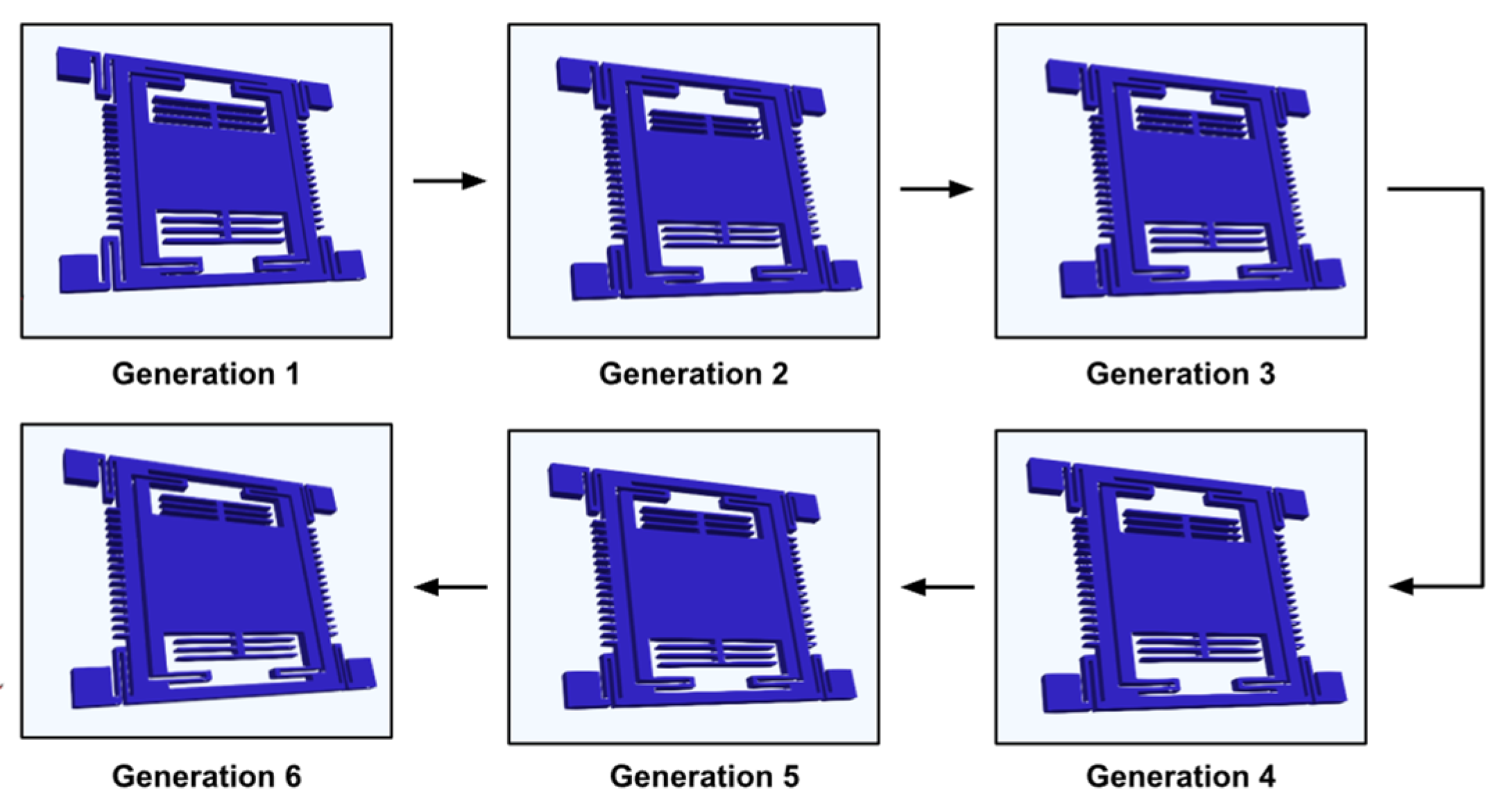 Generation 1

Generation 2

Generation 3

Generation 6

Generation 5

Generation 4