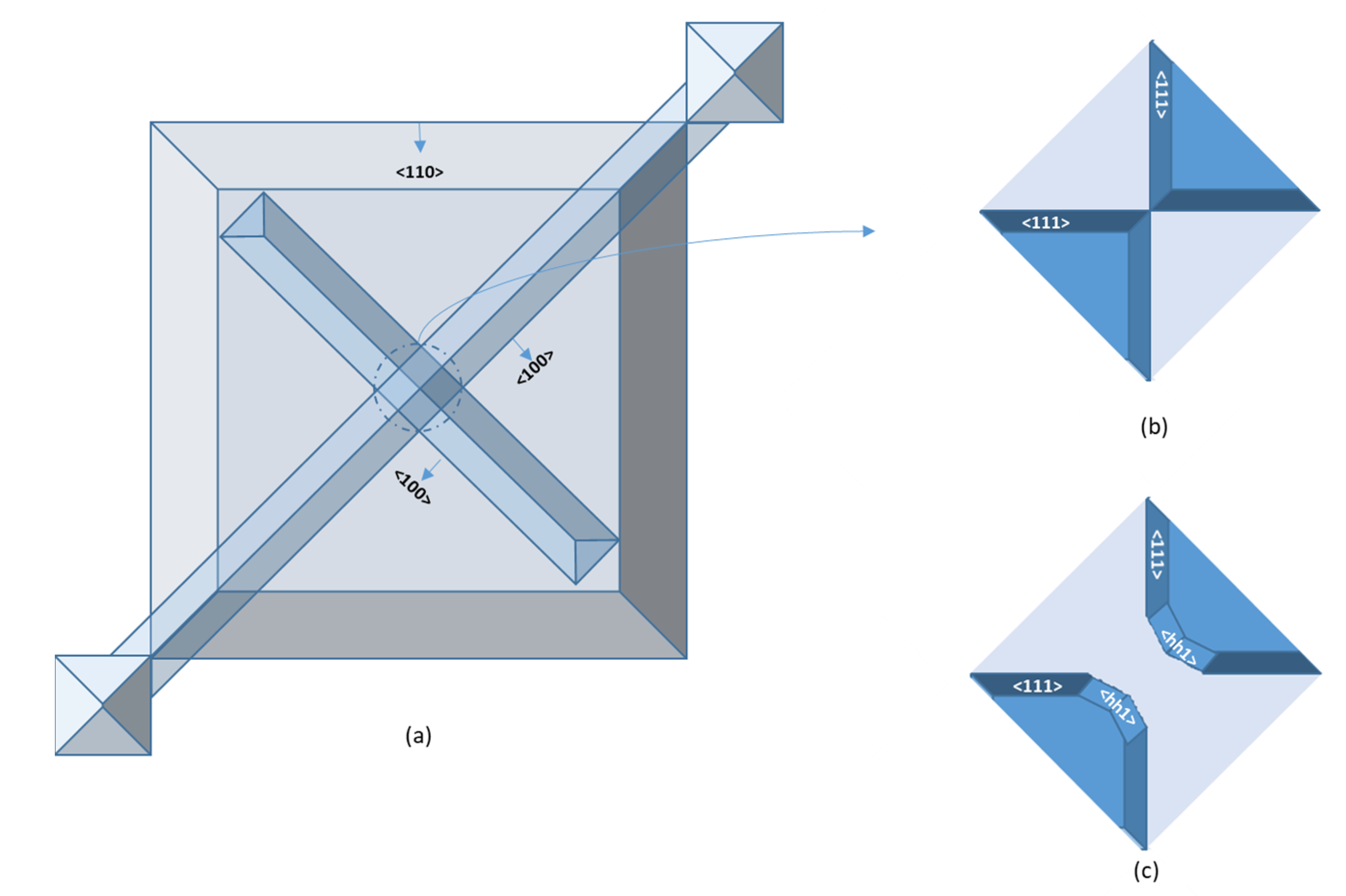 <110>

<100>

<100>

(a)

<111>

<111>

(b)

<111>

<hh1>

<111>

<hh1>

(c)