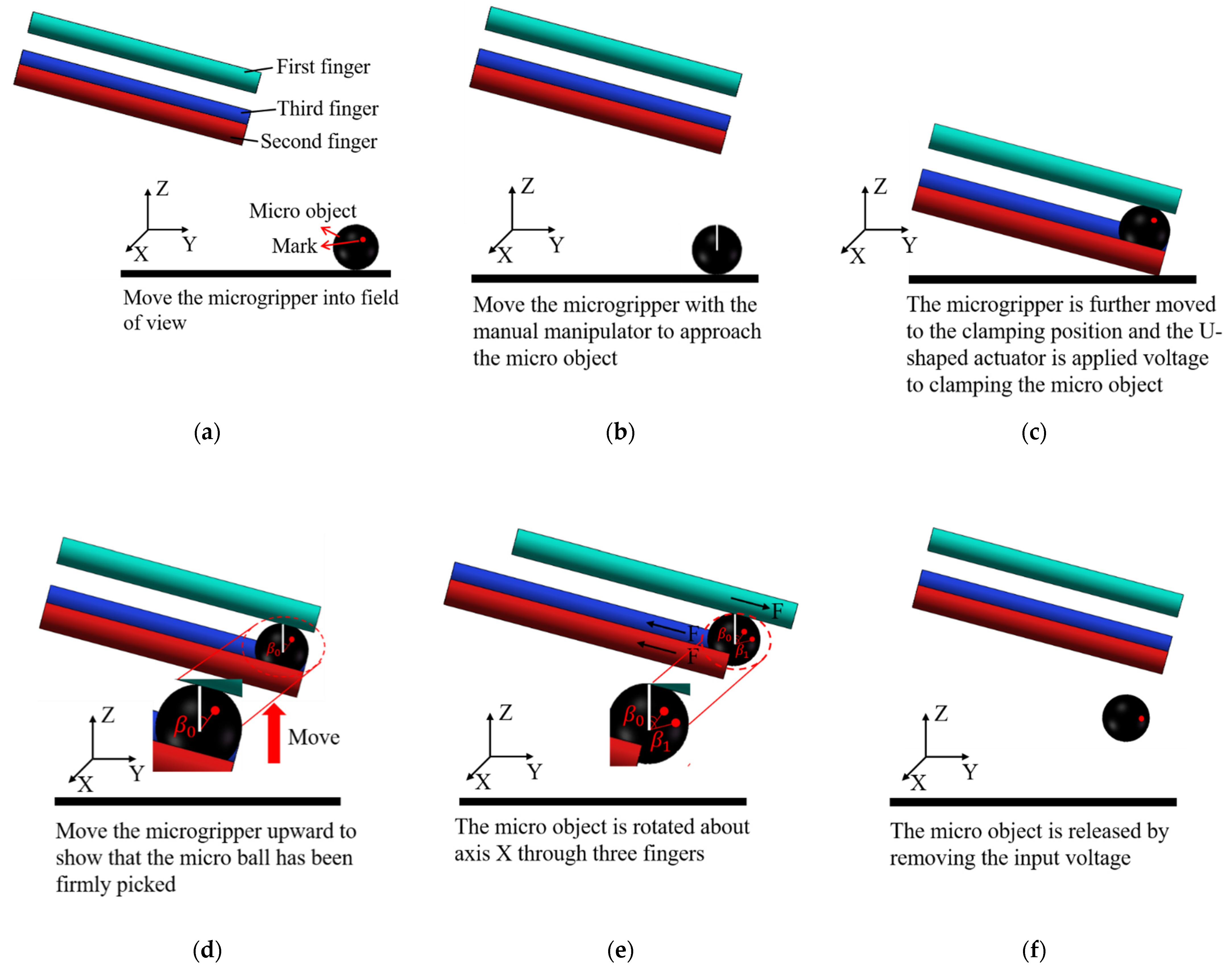 First finger
Third finger
Second finger
Z
Y
X
Micro object
Mark
Move the microgripper into field of view
(a)

Z
Y
X
Move the microgripper with the manual manipulator to approach the micro object
(b)

Z
Y
X
The microgripper is further moved to the clamping position and the U-shaped actuator is applied voltage to clamping the micro object
(c)

$\beta_0$
$\beta_0$
Z
Y
X
Move
Move the microgripper upward to show that the micro ball has been firmly picked
(d)

F
F
F
$\beta_0$
$\beta_1$
$\beta_0$
$\beta_1$
Z
Y
X
The micro object is rotated about axis X through three fingers
(e)

Z
Y
X
The micro object is released by removing the input voltage
(f)