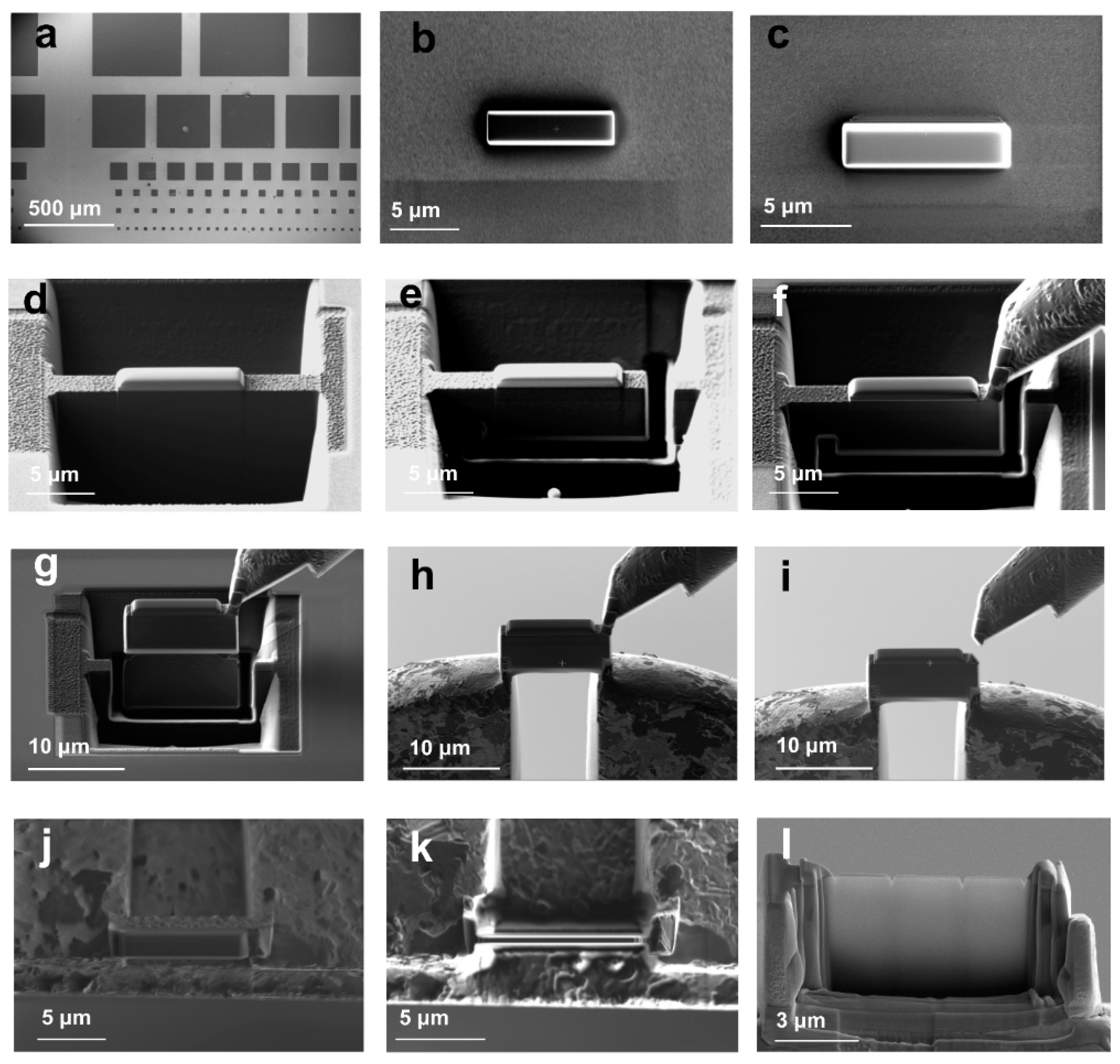 a
500 μm

b
5 μm

c
5 μm

d
5 μm

e
5 μm

f
5 μm

g
10 μm

h
10 μm

i
10 μm

j
5 μm

k
5 μm

l
3 μm