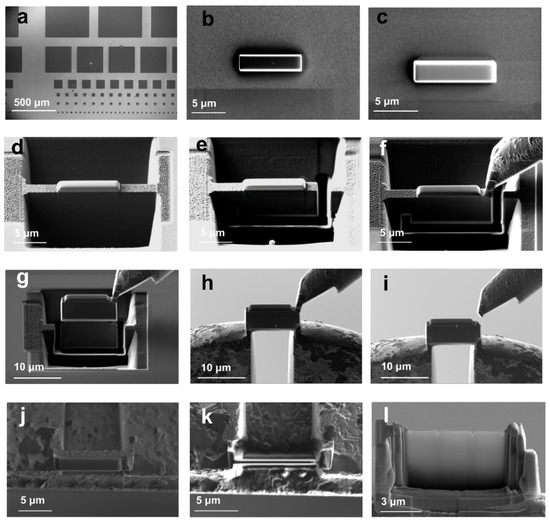 a
500 µm
b
5 µm
c
5 µm
d
5 µm
e
5 µm
f
5 µm
g
10 µm
h
10 µm
i
10 µm
j
5 µm
k
5 µm
l
3 µm