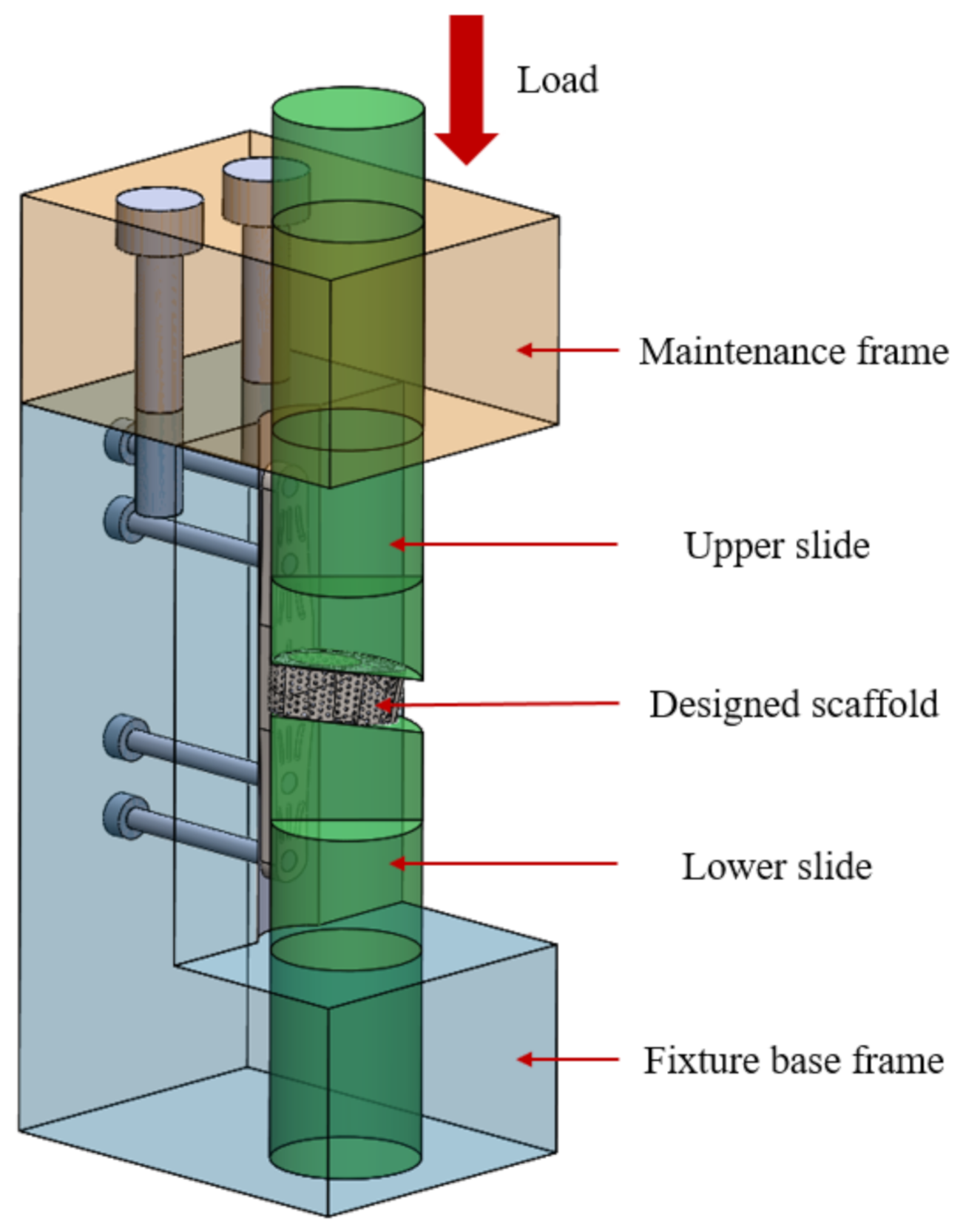 Load

Maintenance frame

Upper slide

Designed scaffold

Lower slide

Fixture base frame